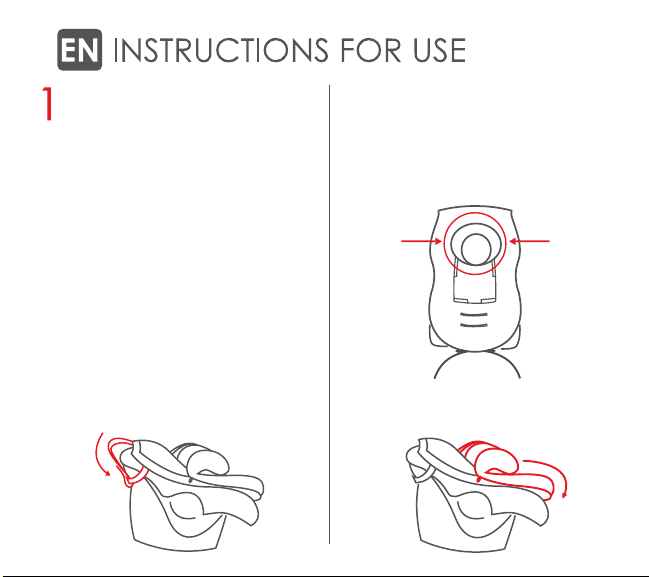 EN INSTRUCTIONS FOR USE

1