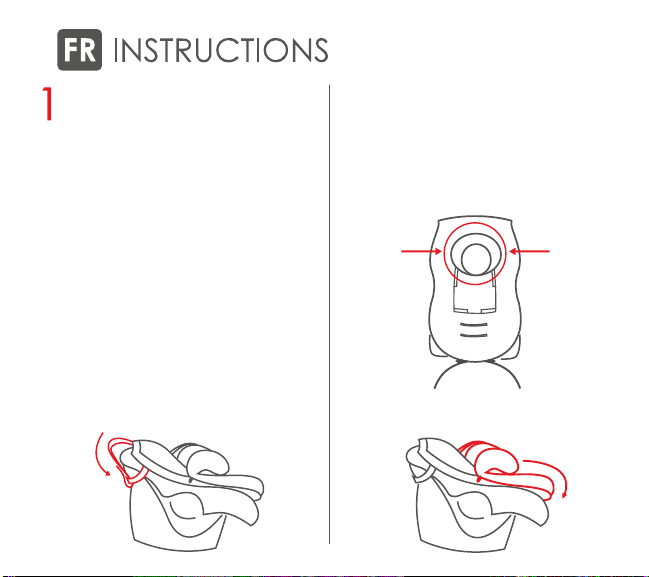 FR INSTRUCTIONS

1