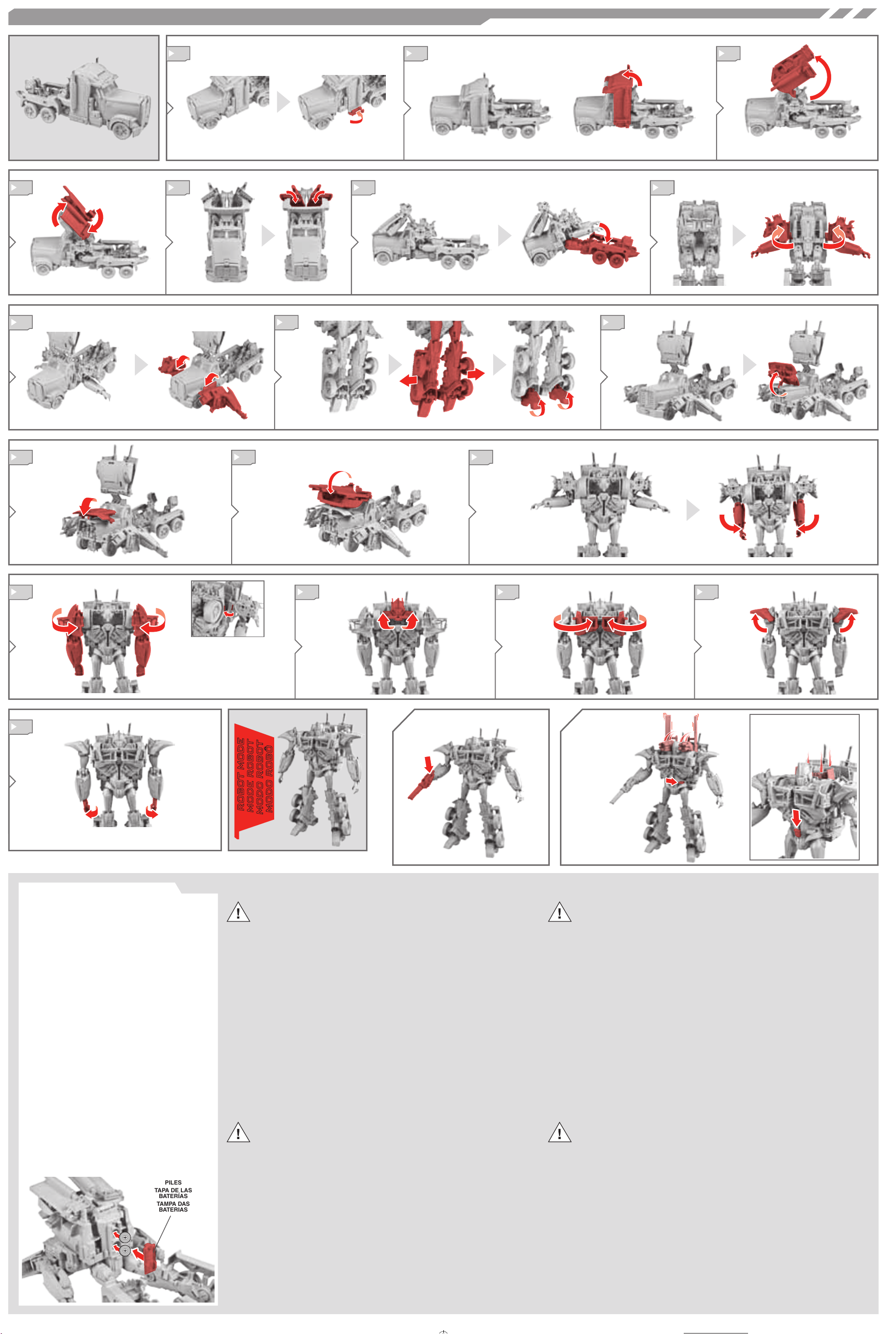 ROBOT MODE
MODE ROBOT
MODO ROBOT
MODO ROBÔ

PILES
TAPA DE LAS BATERÍAS
TAMPA DAS BATERIAS