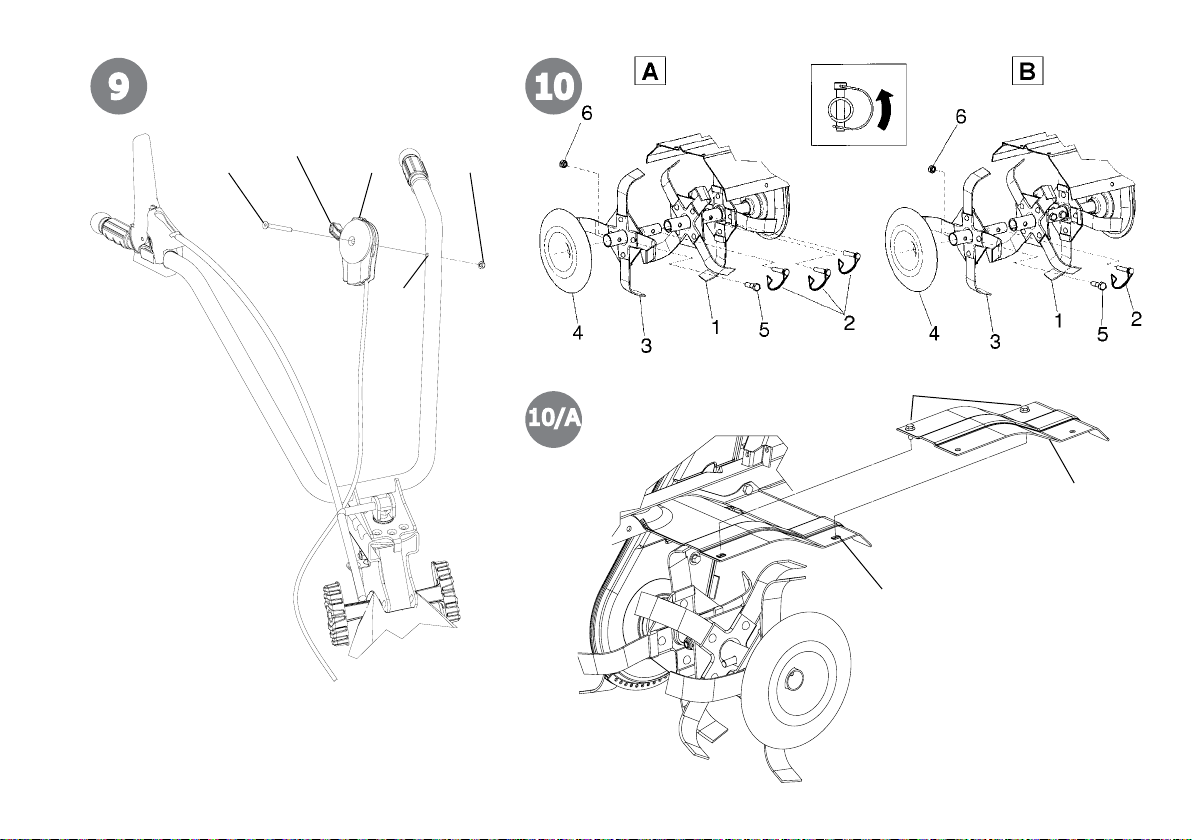 9

10

A

6

4

3

1

5

2

B

6

4

3

1

5

2

10/A