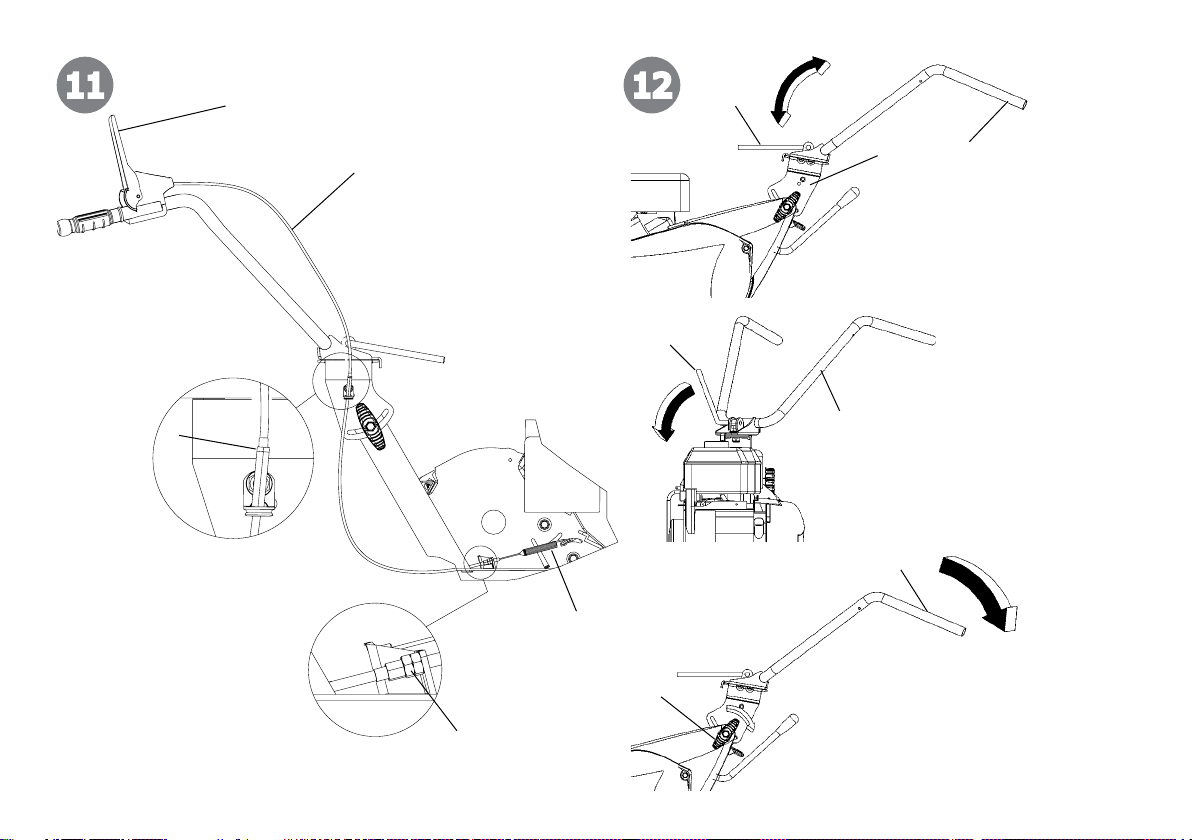 11

12