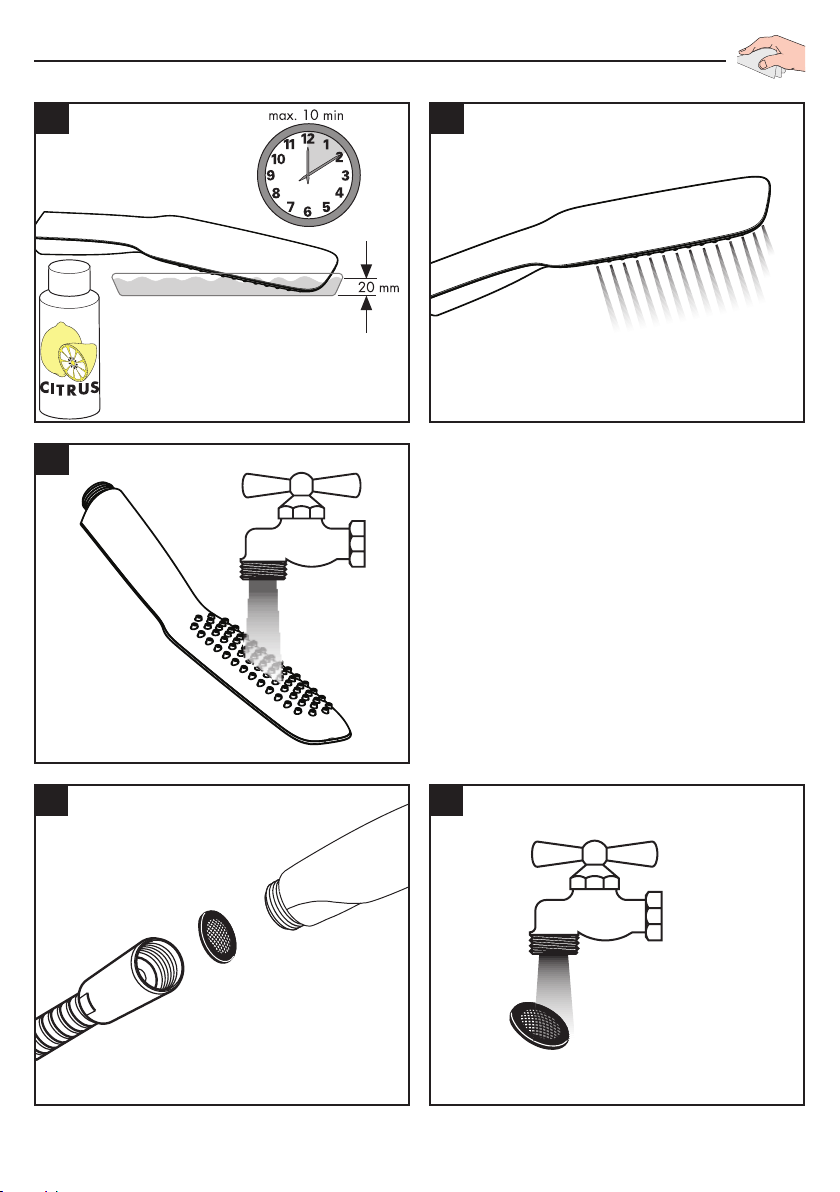 max. 10 min

12
1
2
3
4
5
6
7
8
9
10
11

20 mm

CITRUS