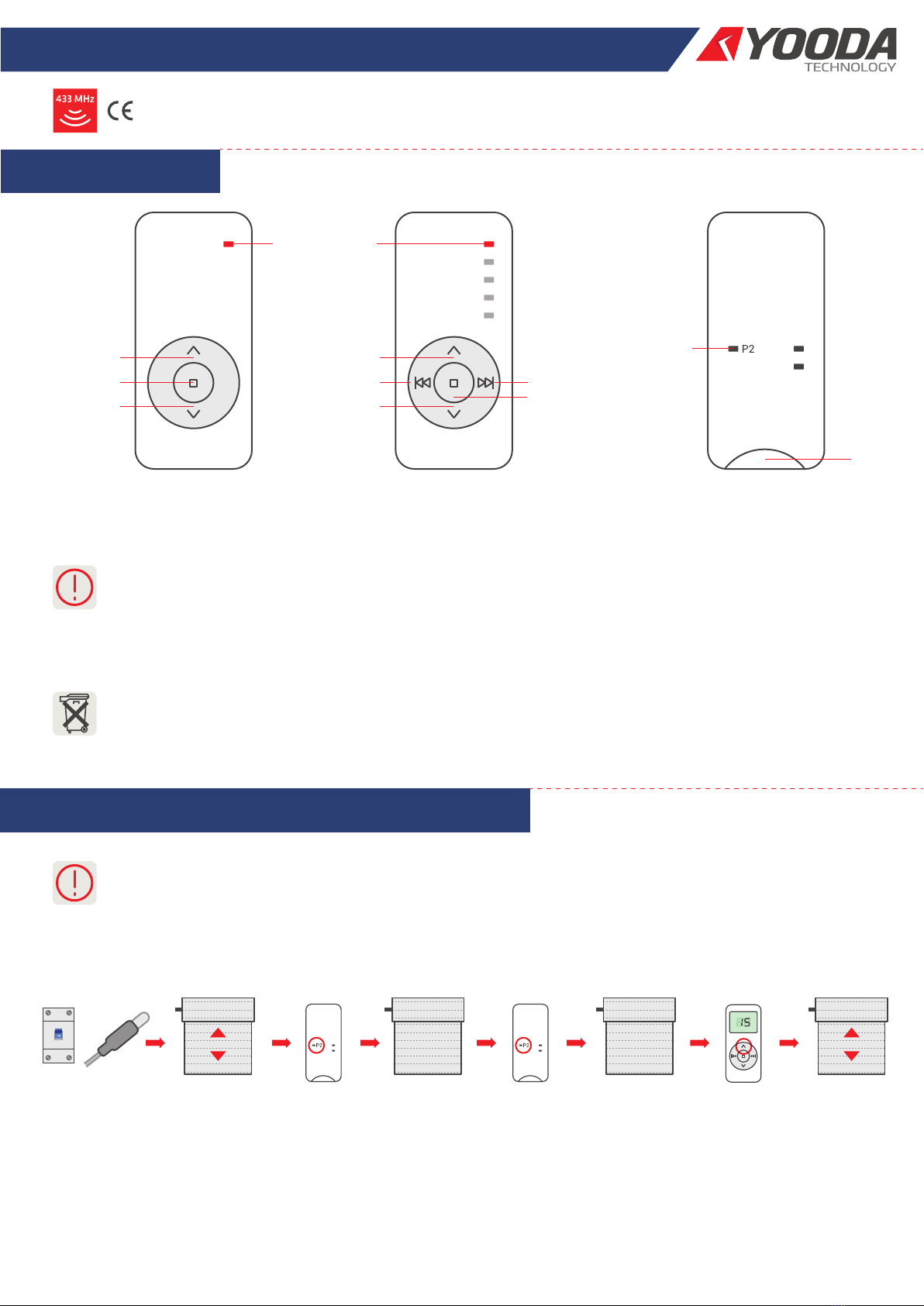 YOODA
TECHNOLOGY

433 MHz

CE

P2

P2

P2

15