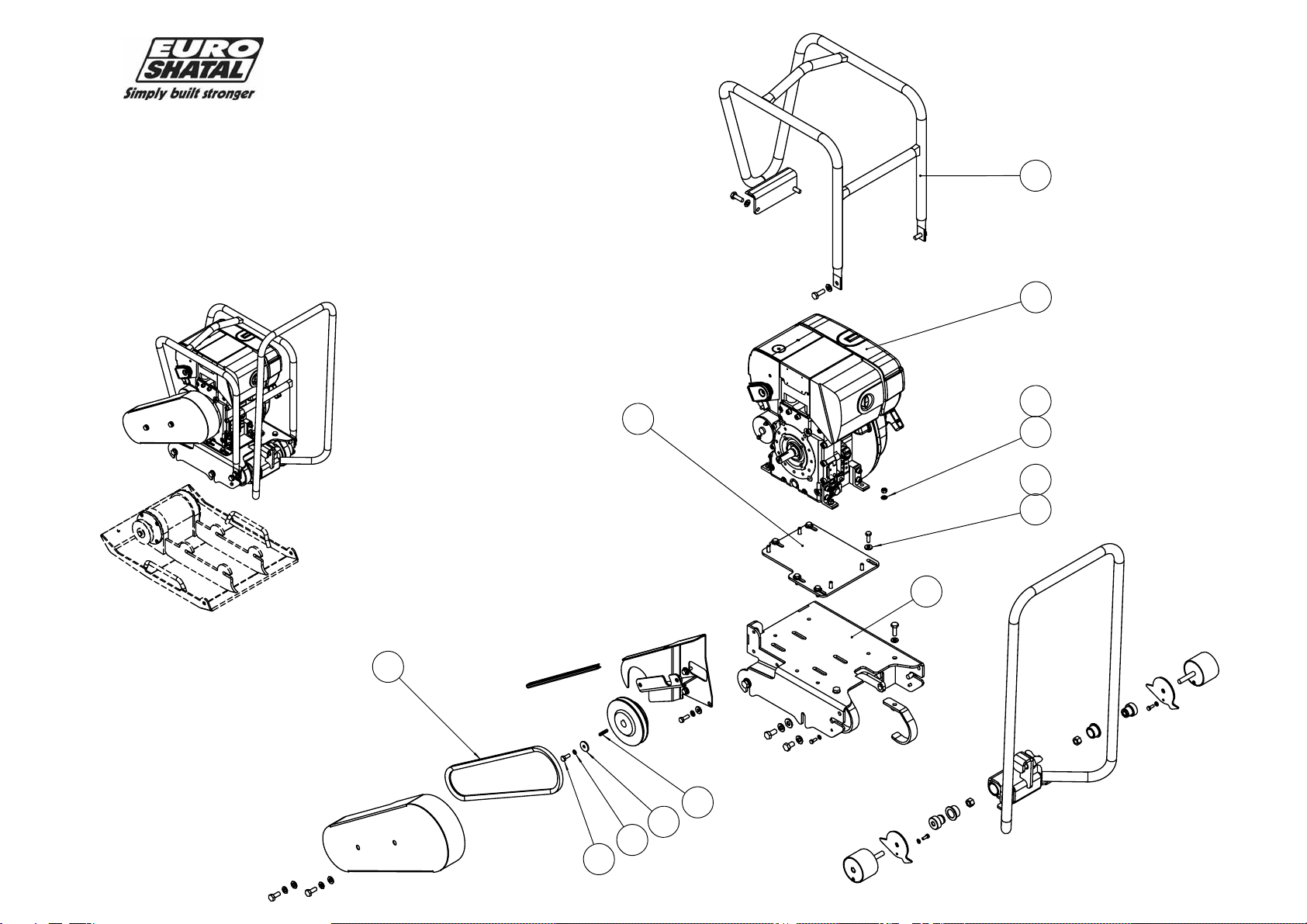 EURO SHATAL
Simply built stronger