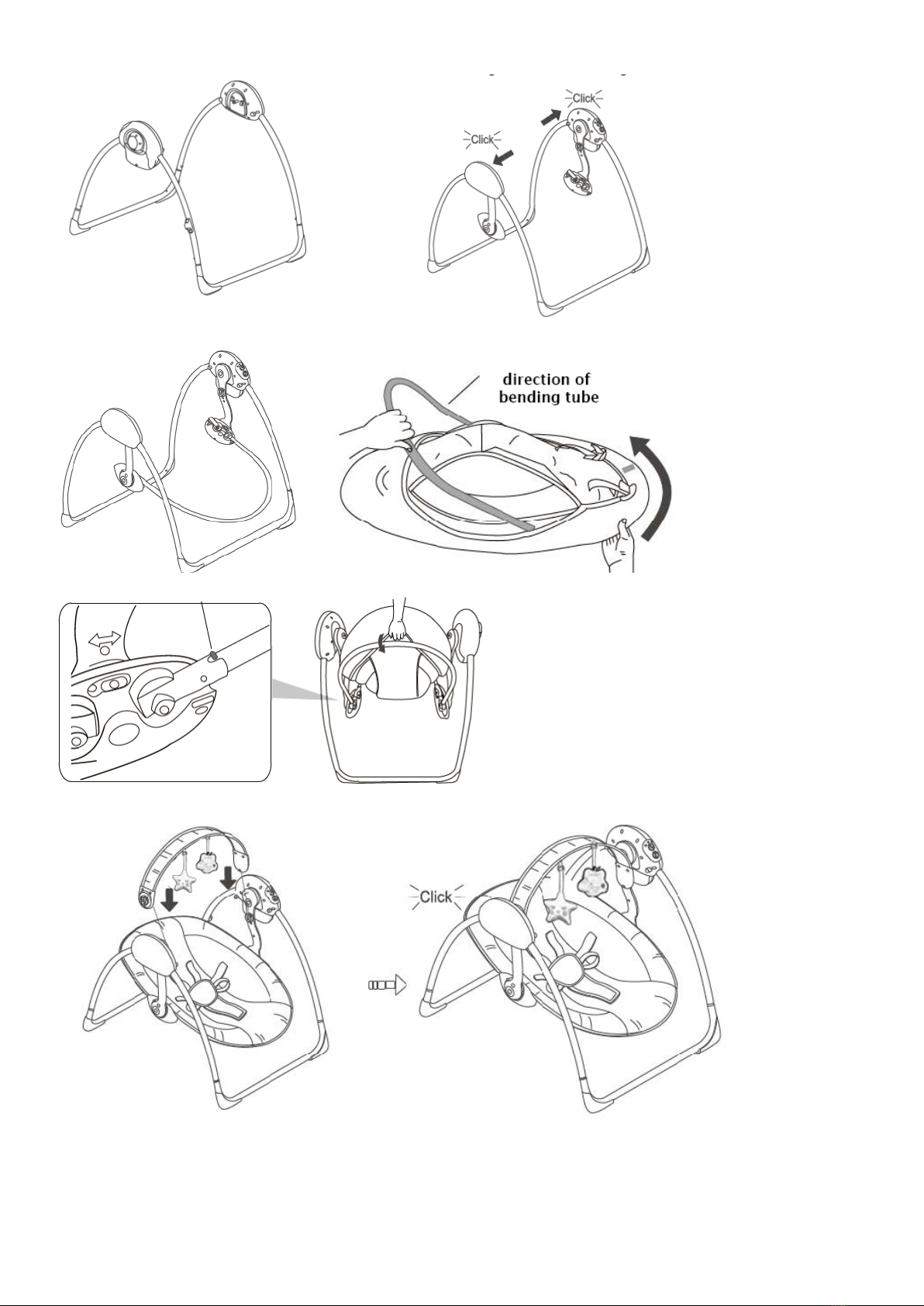 Click

Click

direction of bending tube

Click