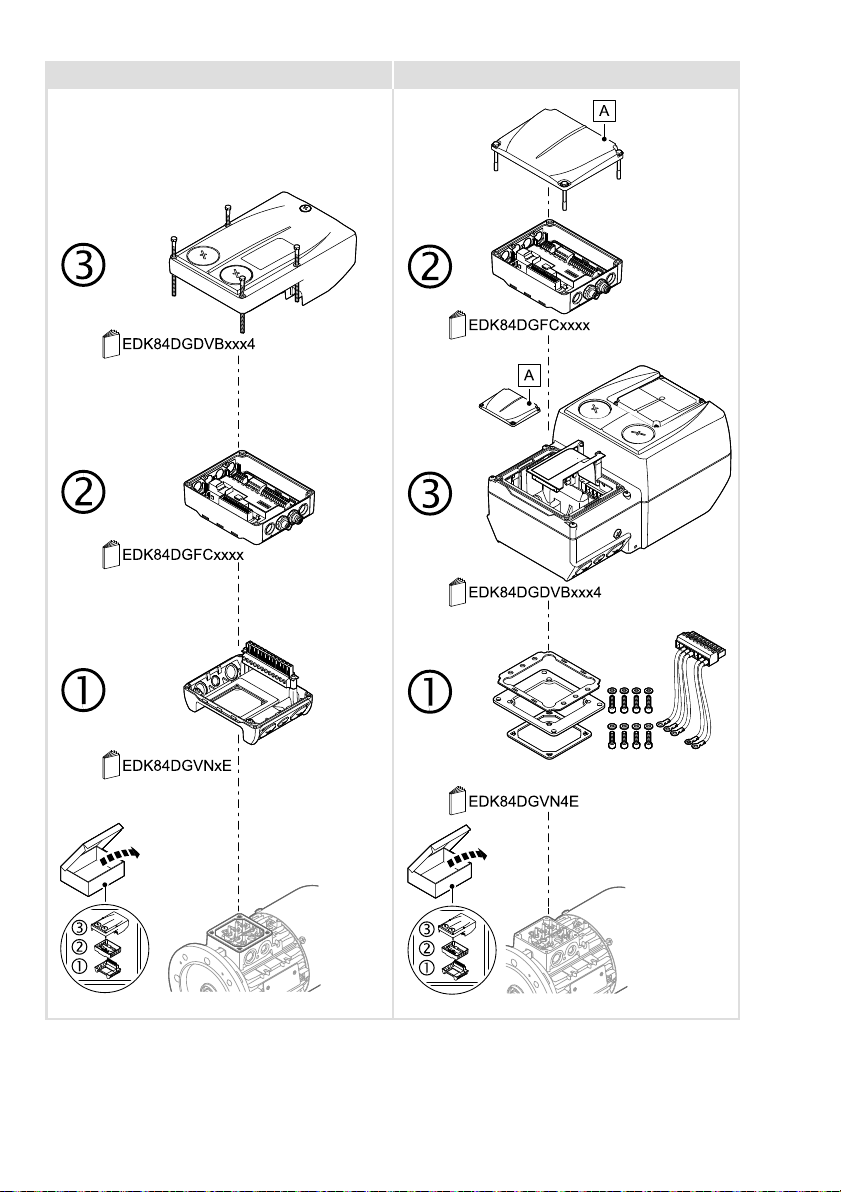 ③
EDK84DGDVBxxx4
②
EDK84DGFCxxxx
①
EDK84DGVNxE
③
②
①

A
②
EDK84DGFCxxxx
A
③
EDK84DGDVBxxx4
①
EDK84DGVN4E
③
②
①