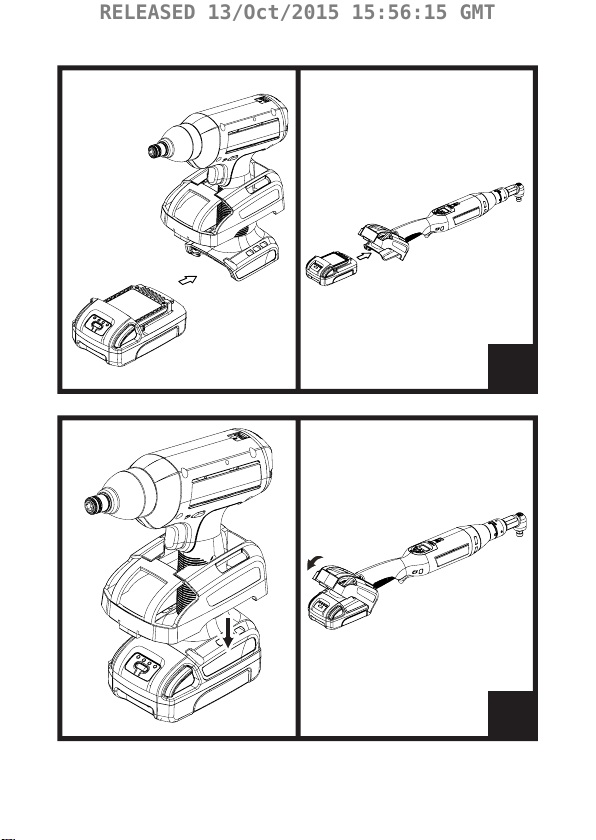 RELEASED 13/Oct/2015 15:56:15 GMT