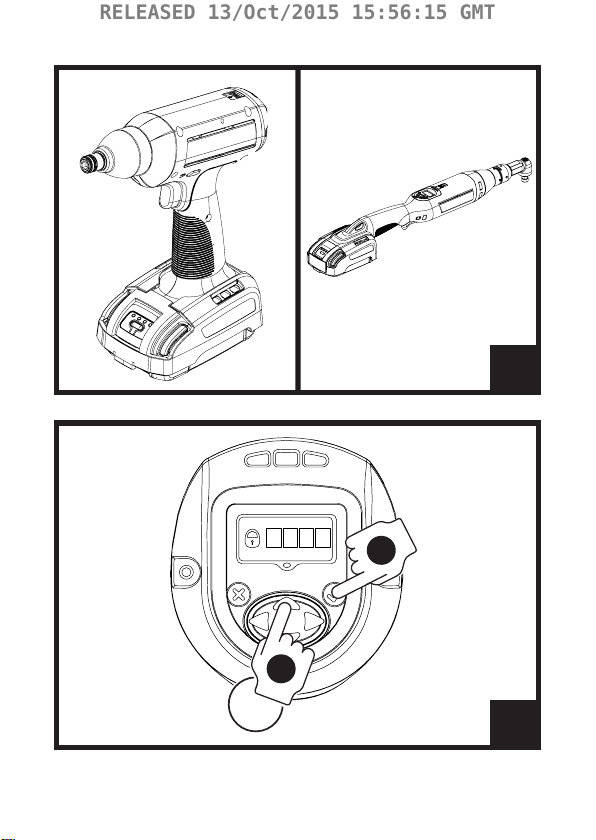 RELEASED 13/Oct/2015 15:56:15 GMT