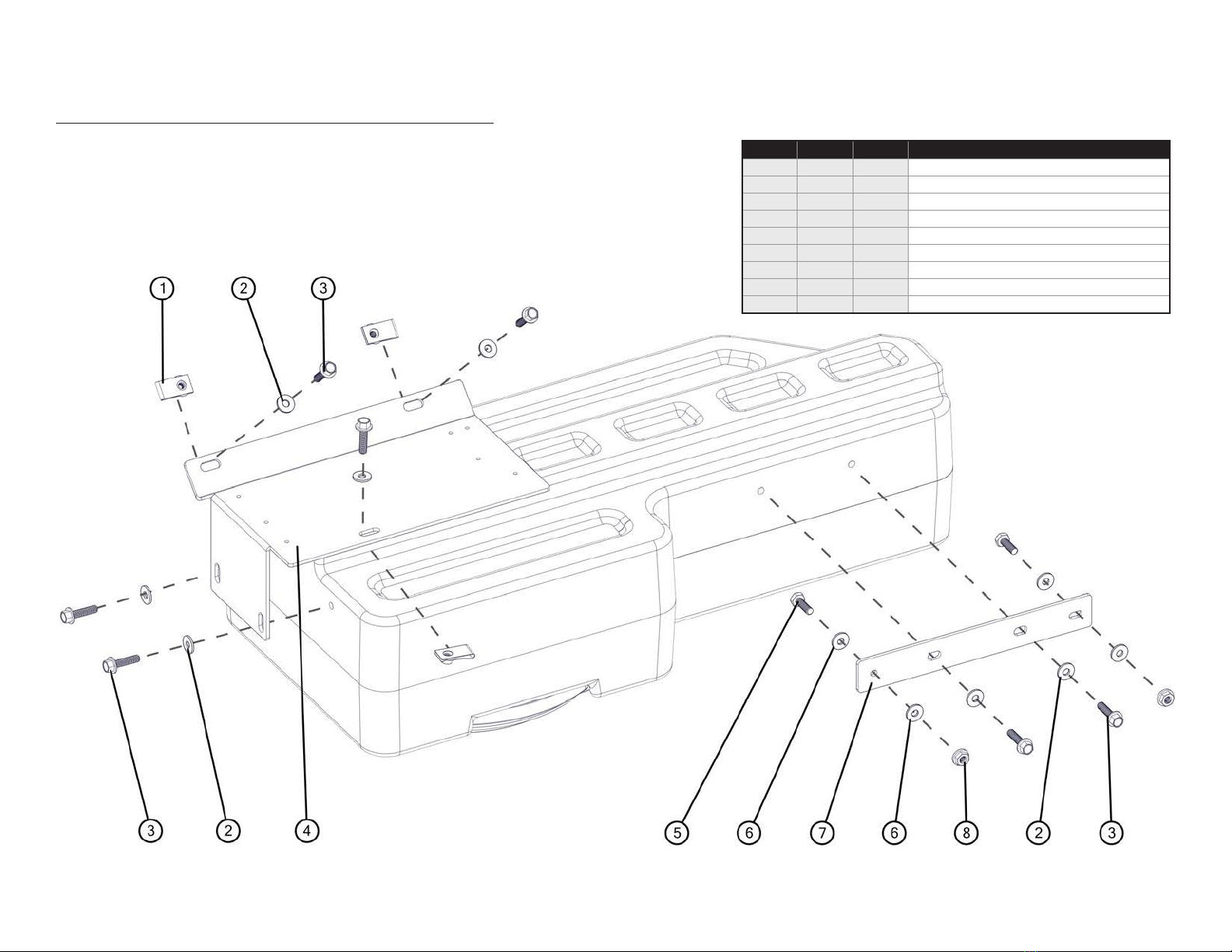 1

2

3

3

2

4

5

6

7

6

8

2

3