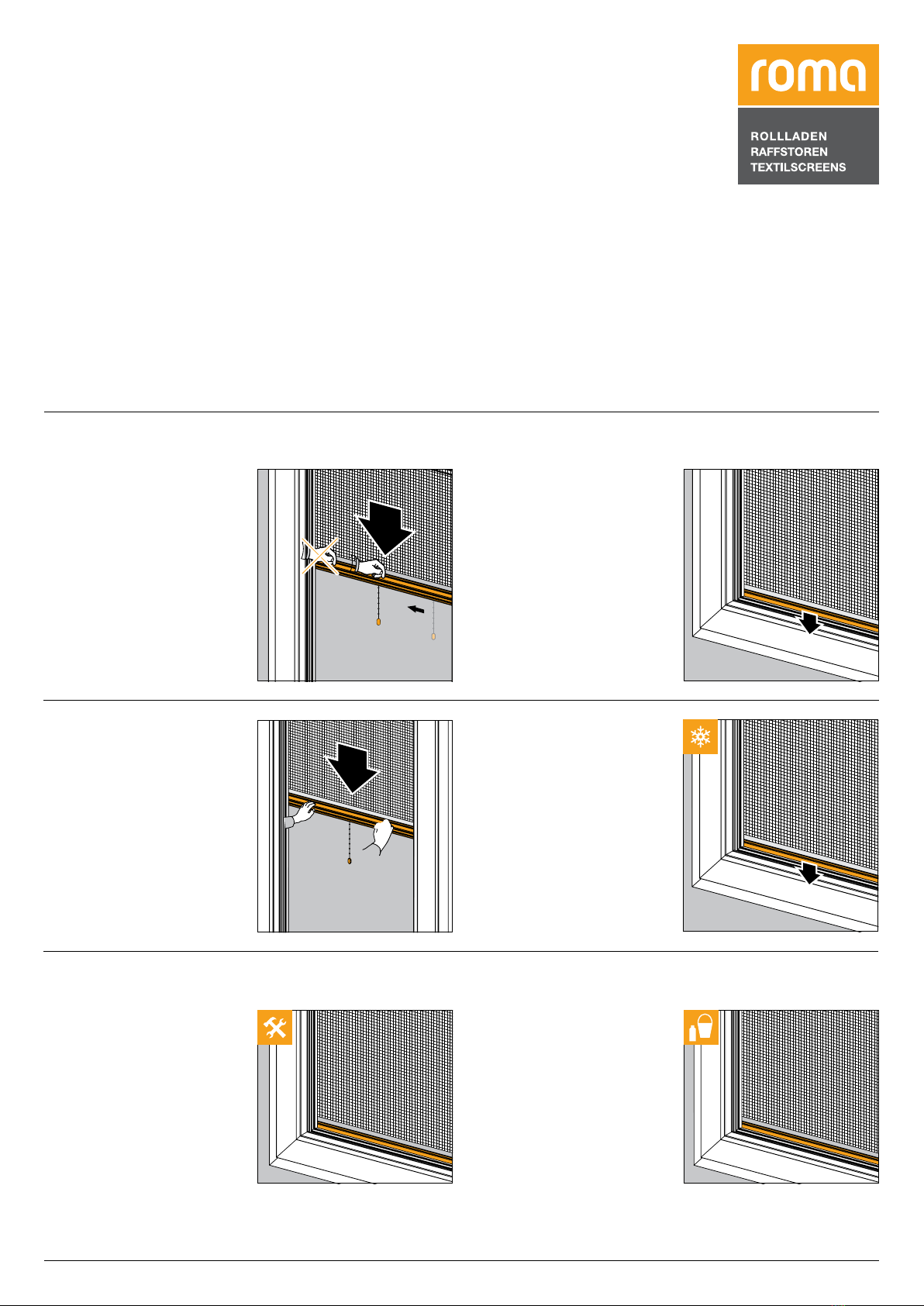 roma

ROLLLADEN
RAFFSTOREN
TEXTILSCREENS