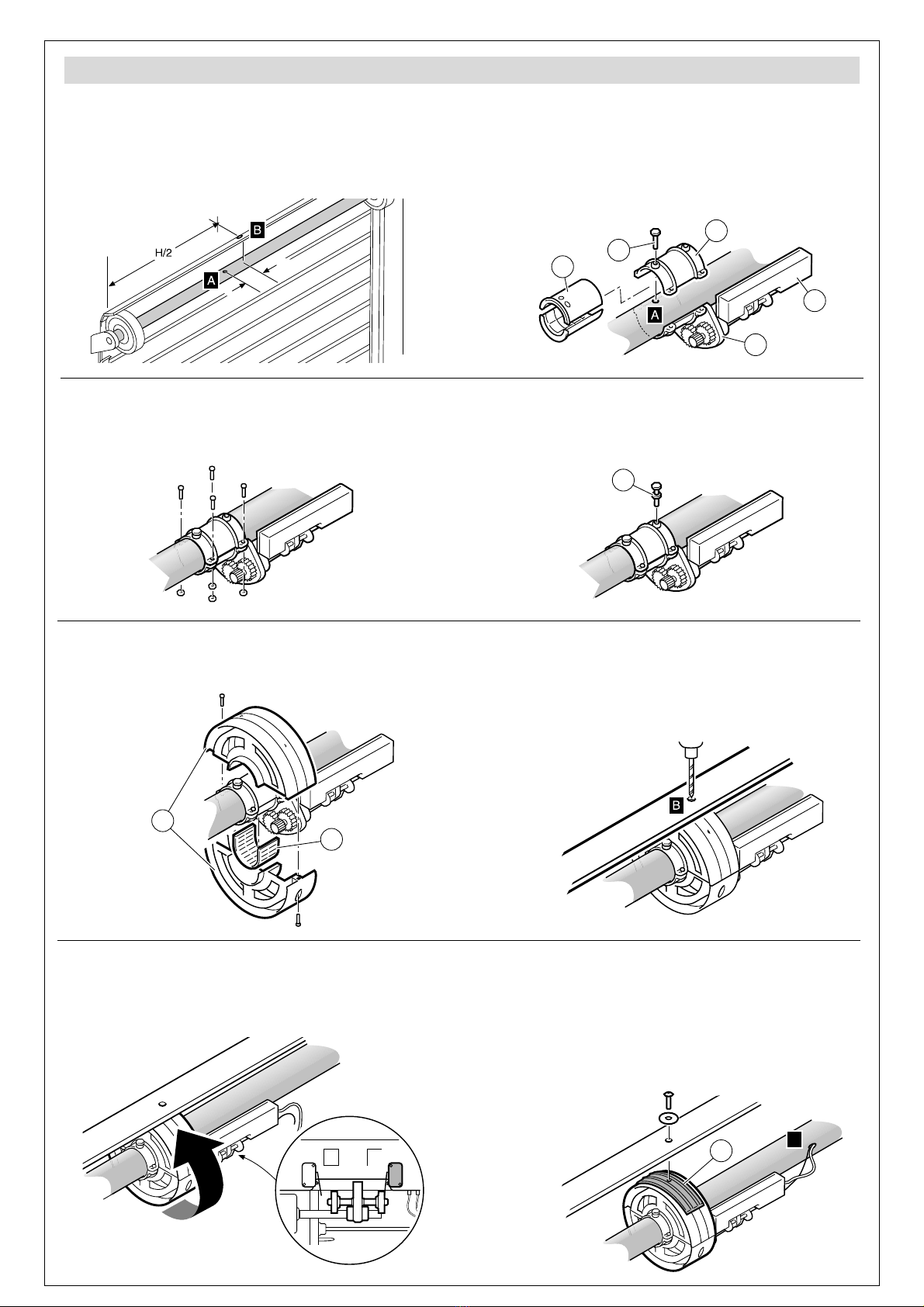 H/2

B

A

A

B