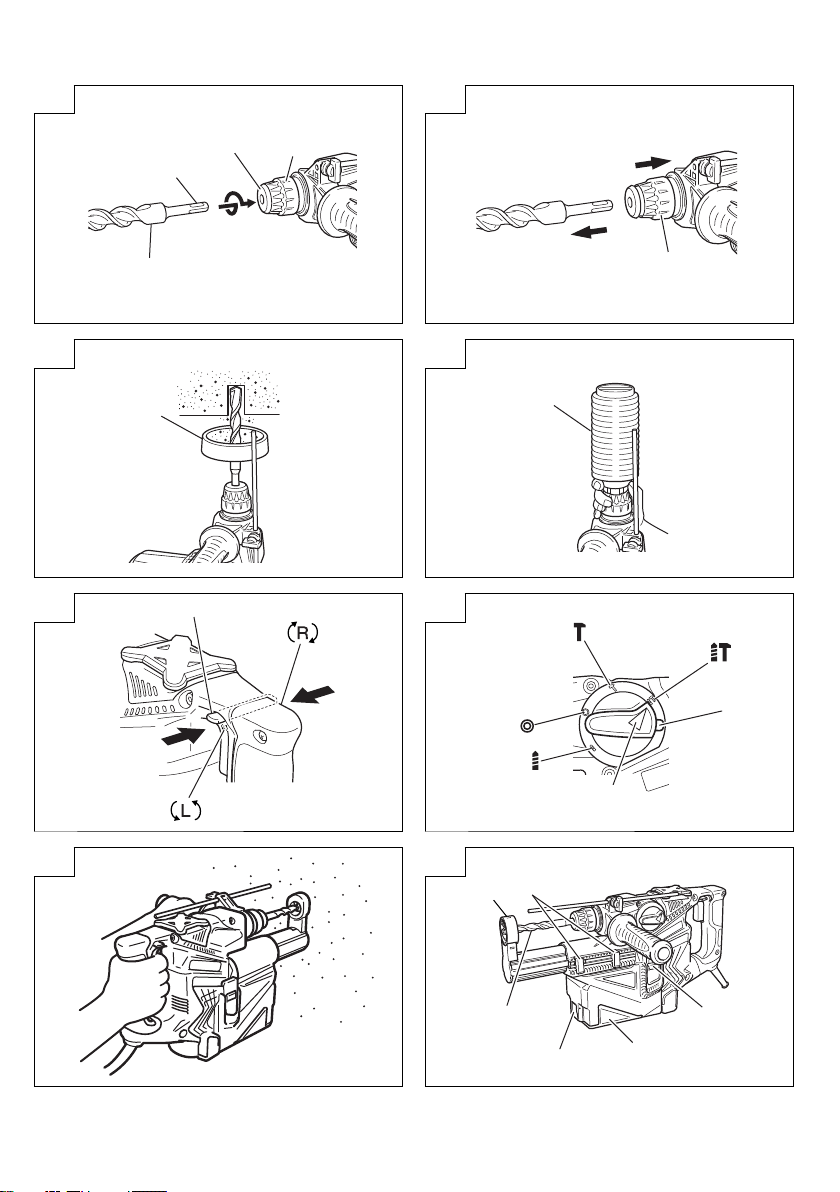 R

L