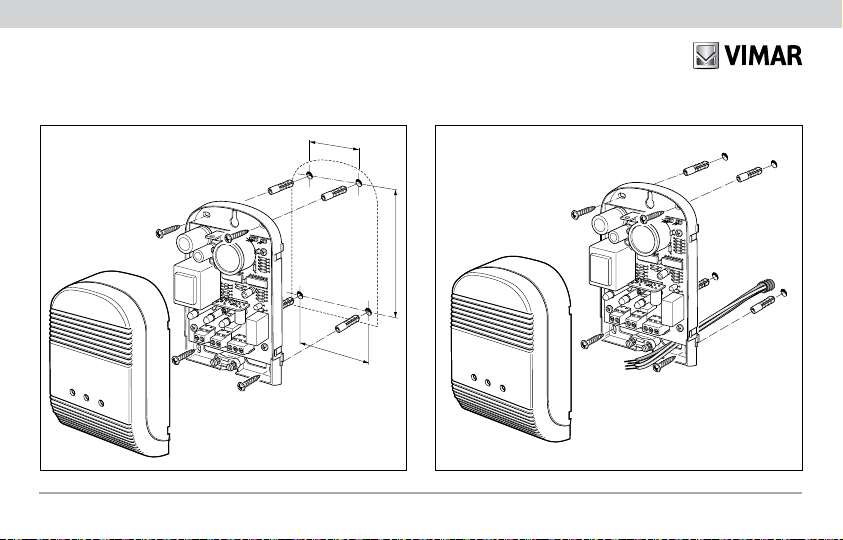 VIMAR