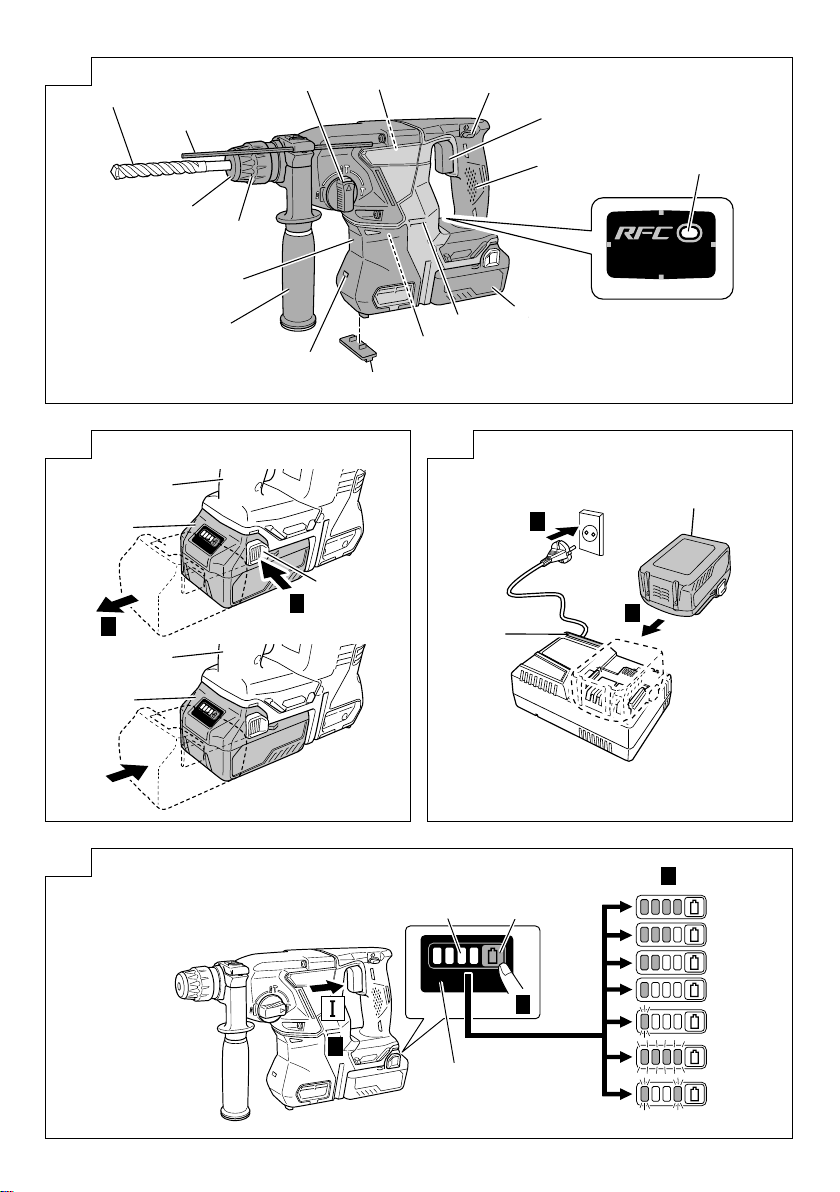 RFC

I