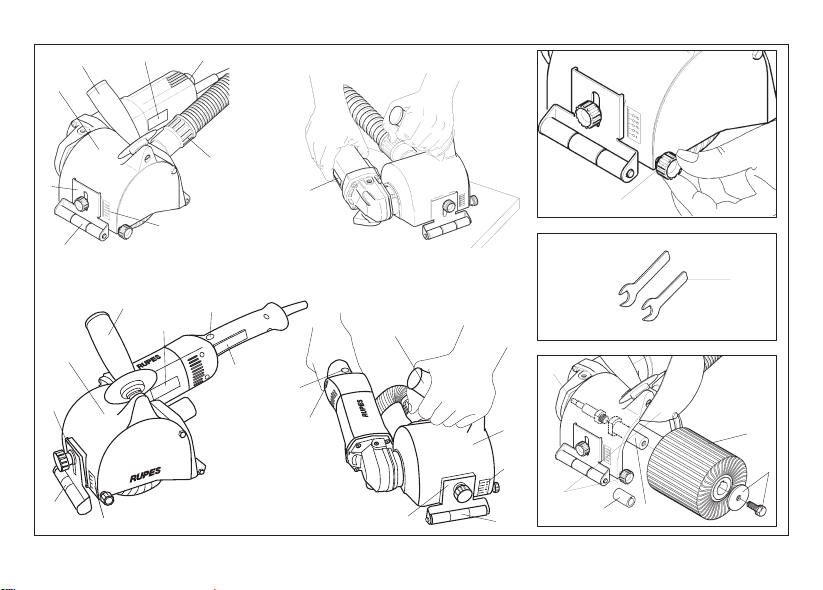 RUPES

RUPES

RUPES