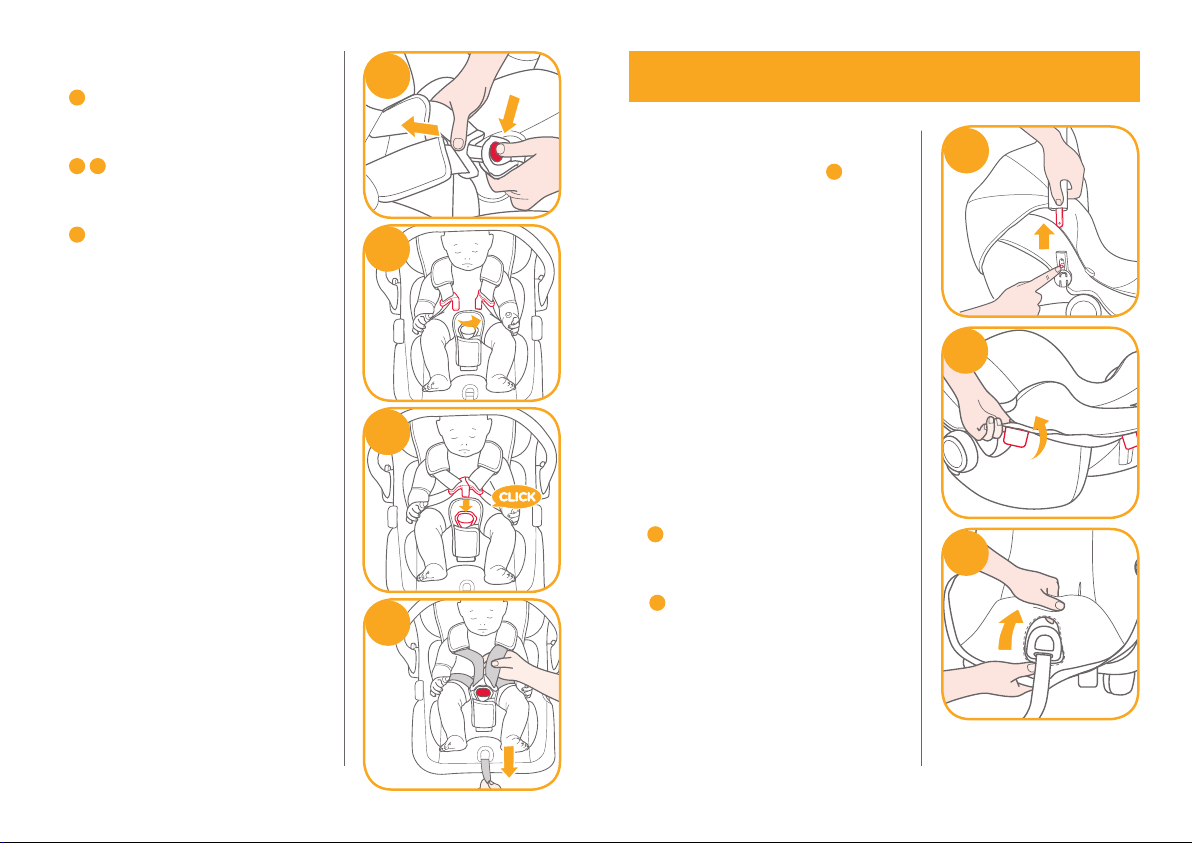 CLICK