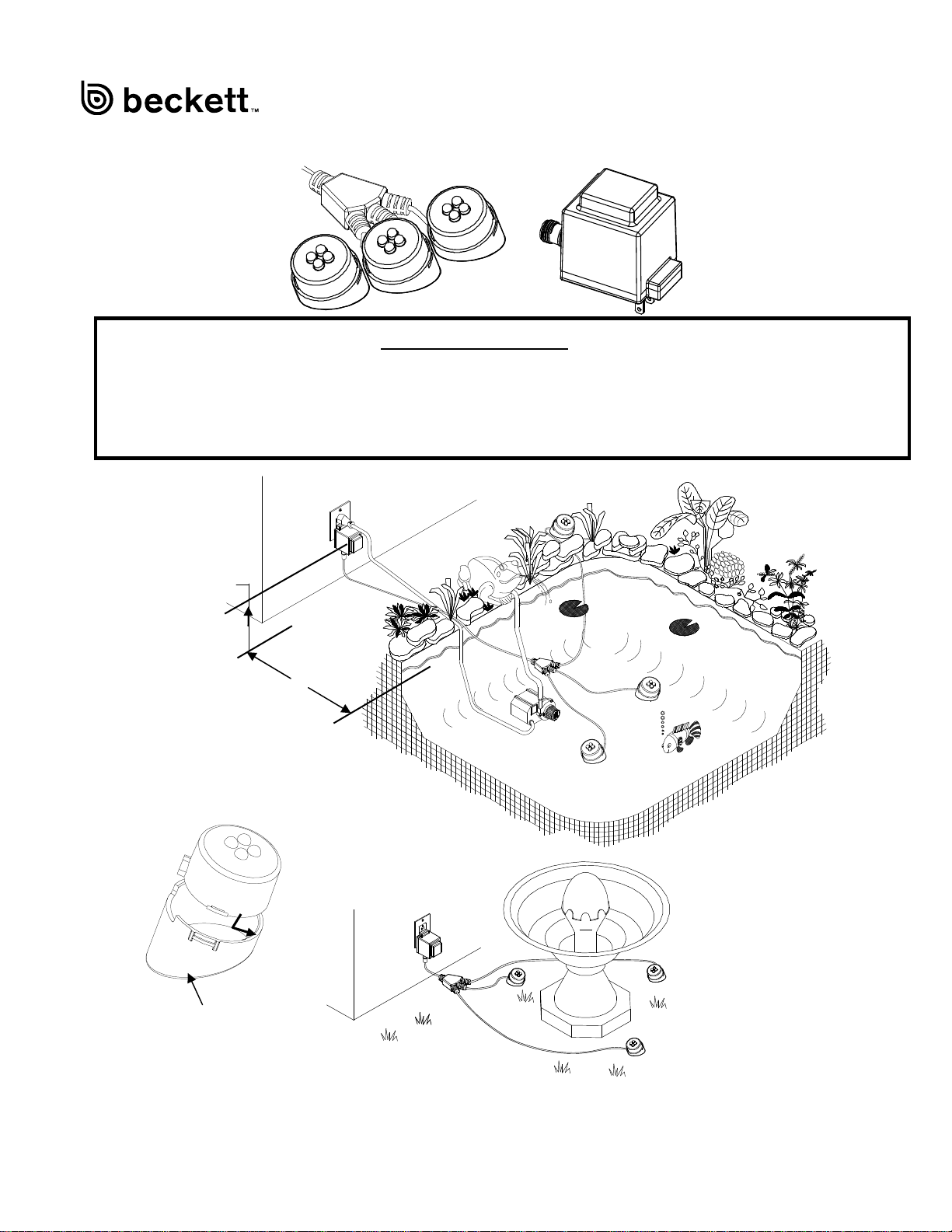 beckett™