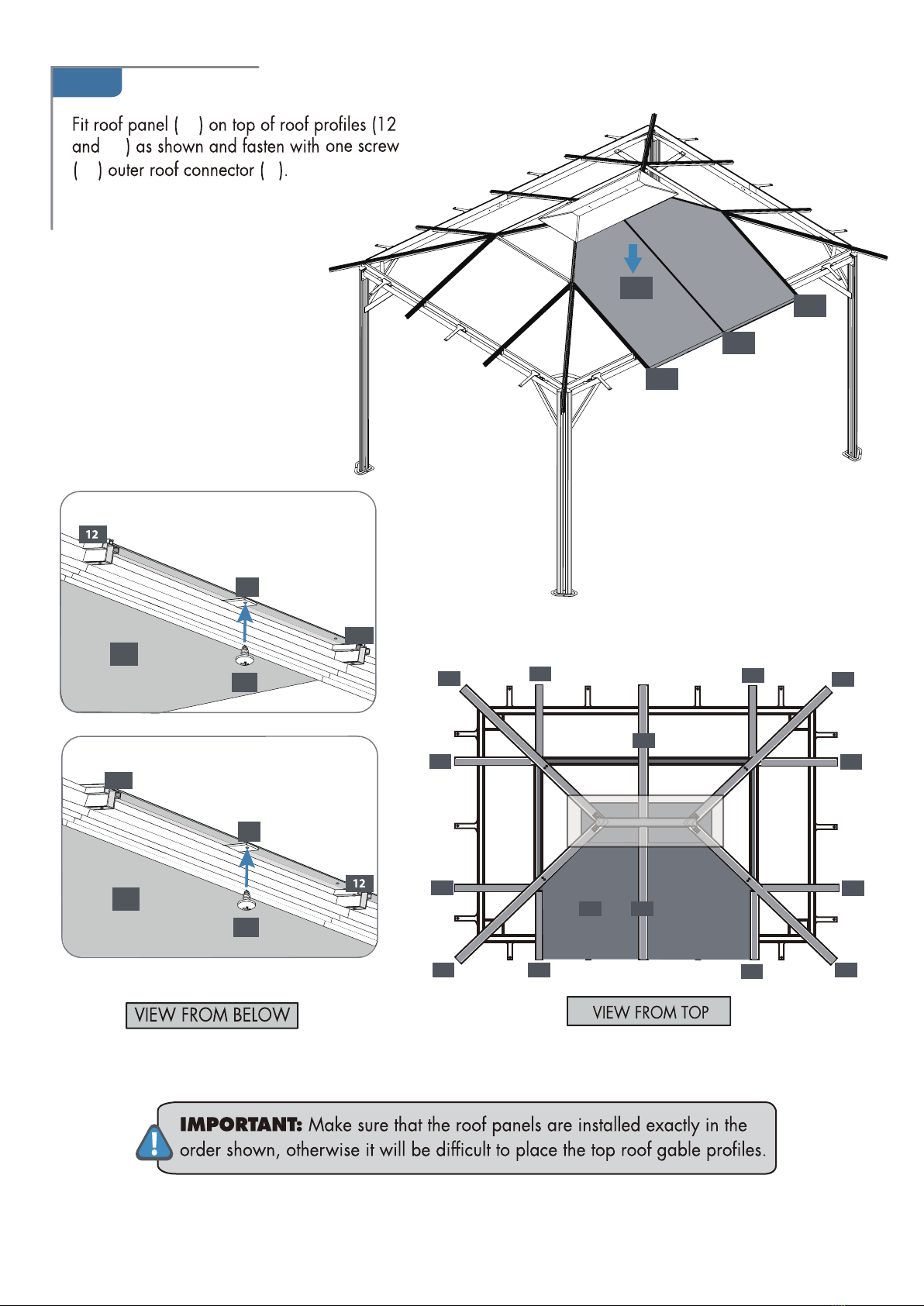 Fit roof panel ( ) on top of roof profiles (12 and ) as shown and fasten with one screw ( ) outer roof connector ( ).

12

12

VIEW FROM BELOW

VIEW FROM TOP

IMPORTANT: Make sure that the roof panels are installed exactly in the order shown, otherwise it will be difficult to place the top roof gable profiles.