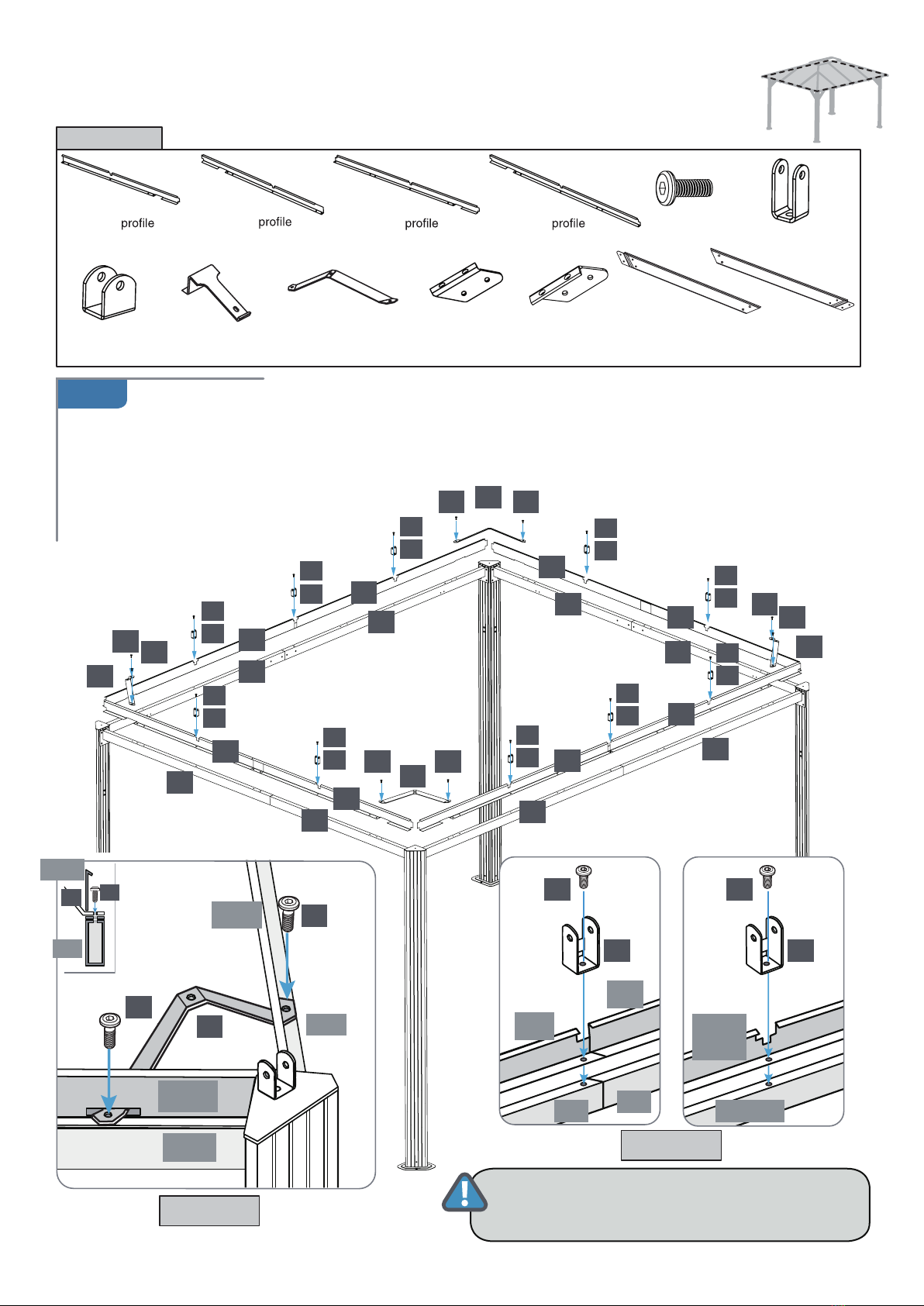 profile

profile

profile

profile