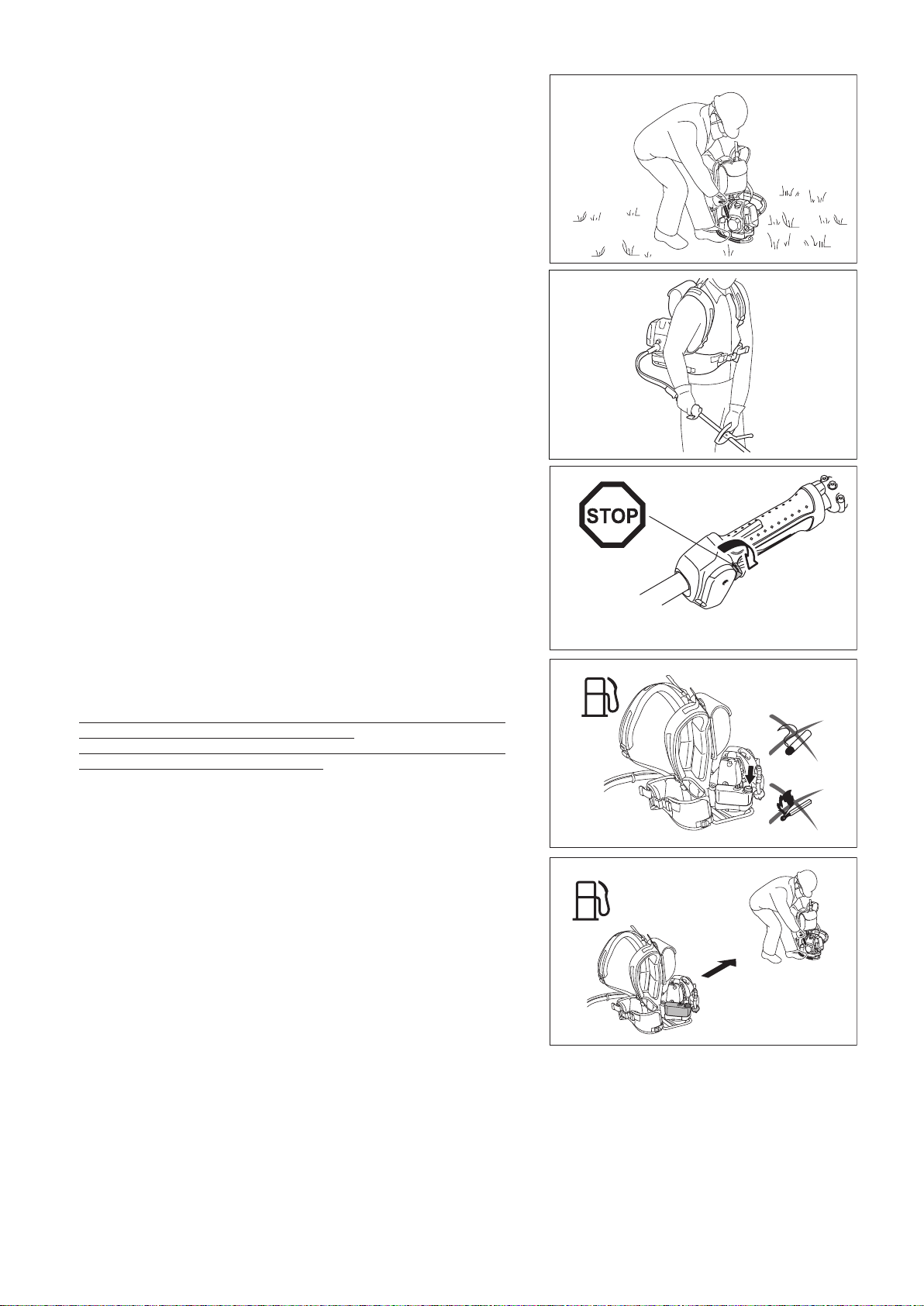 STOP