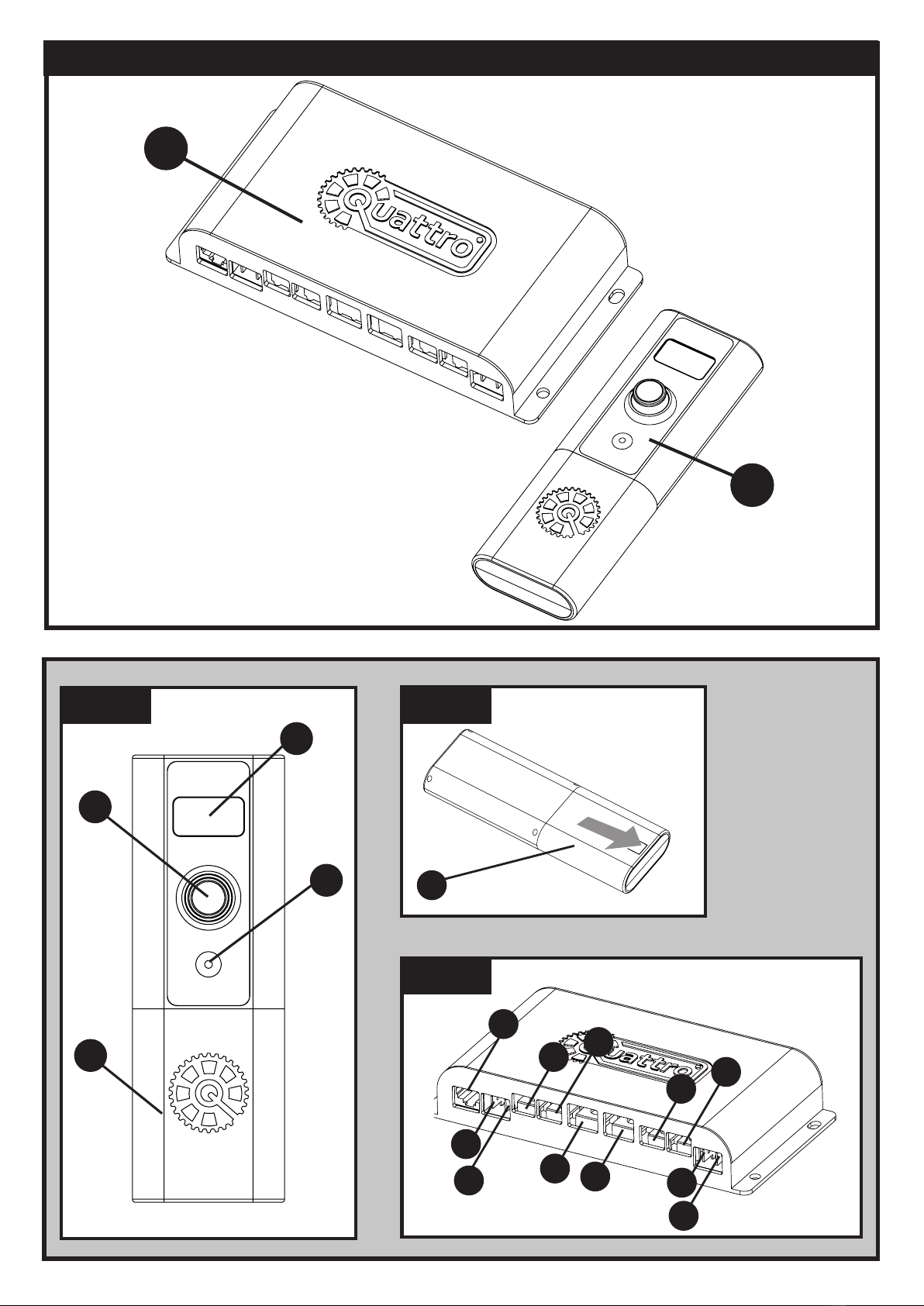 Quattro

Quattro