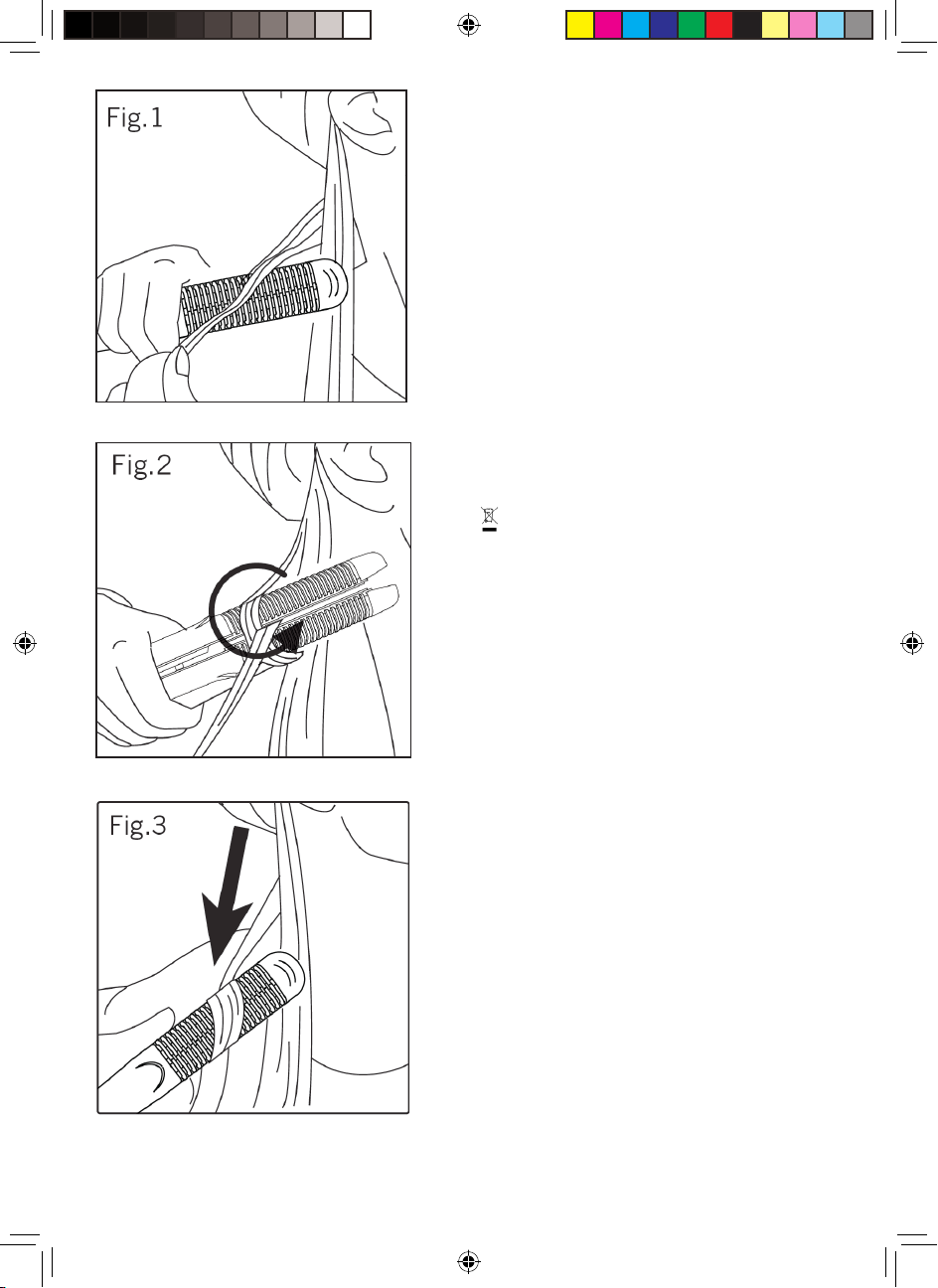 Fig.1

Fig.2

Fig.3