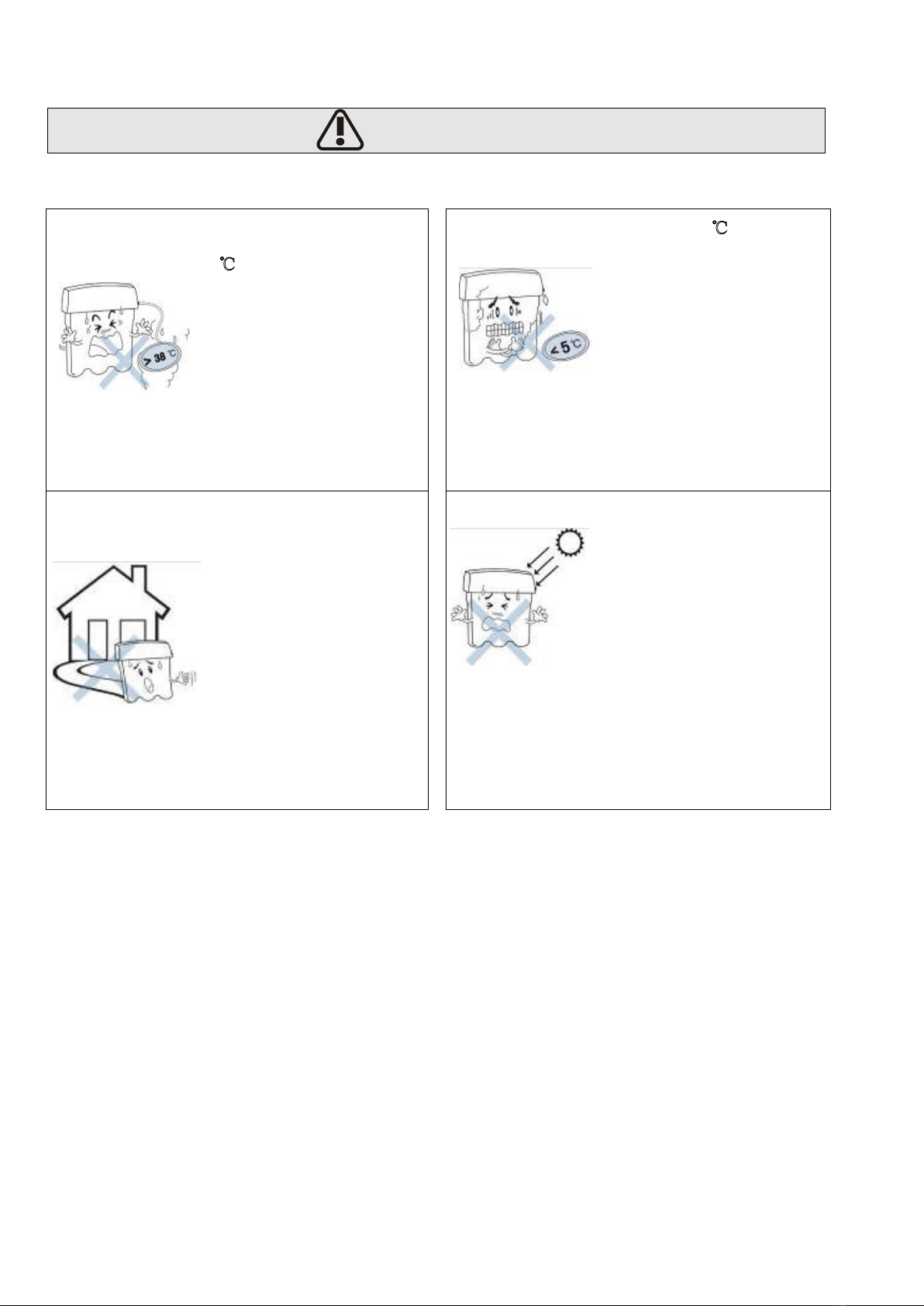 ℃

℃

> 38 ℃

< 5 ℃