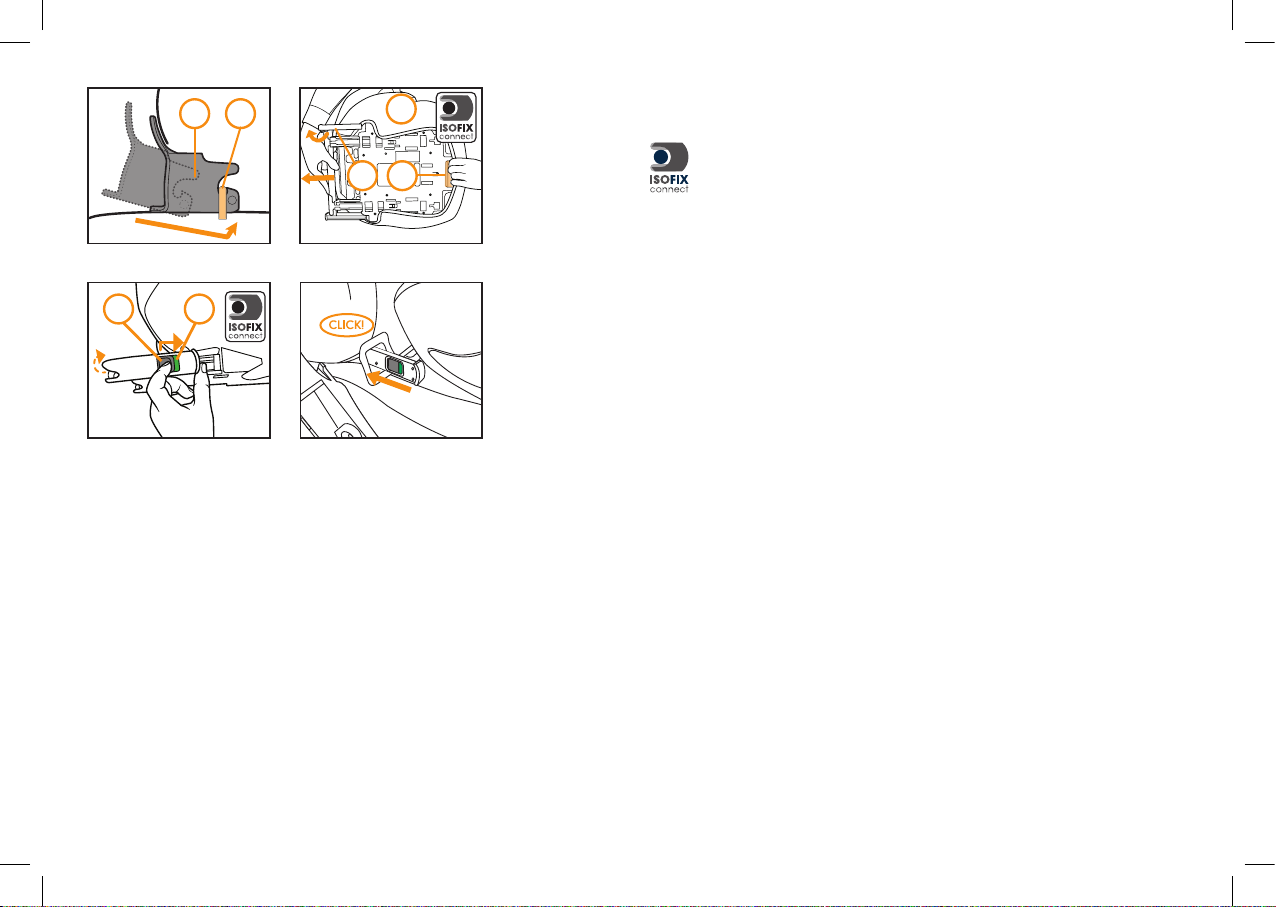 ISOFIX connect

ISOFIX connect

ISOFIX connect

CLICK!