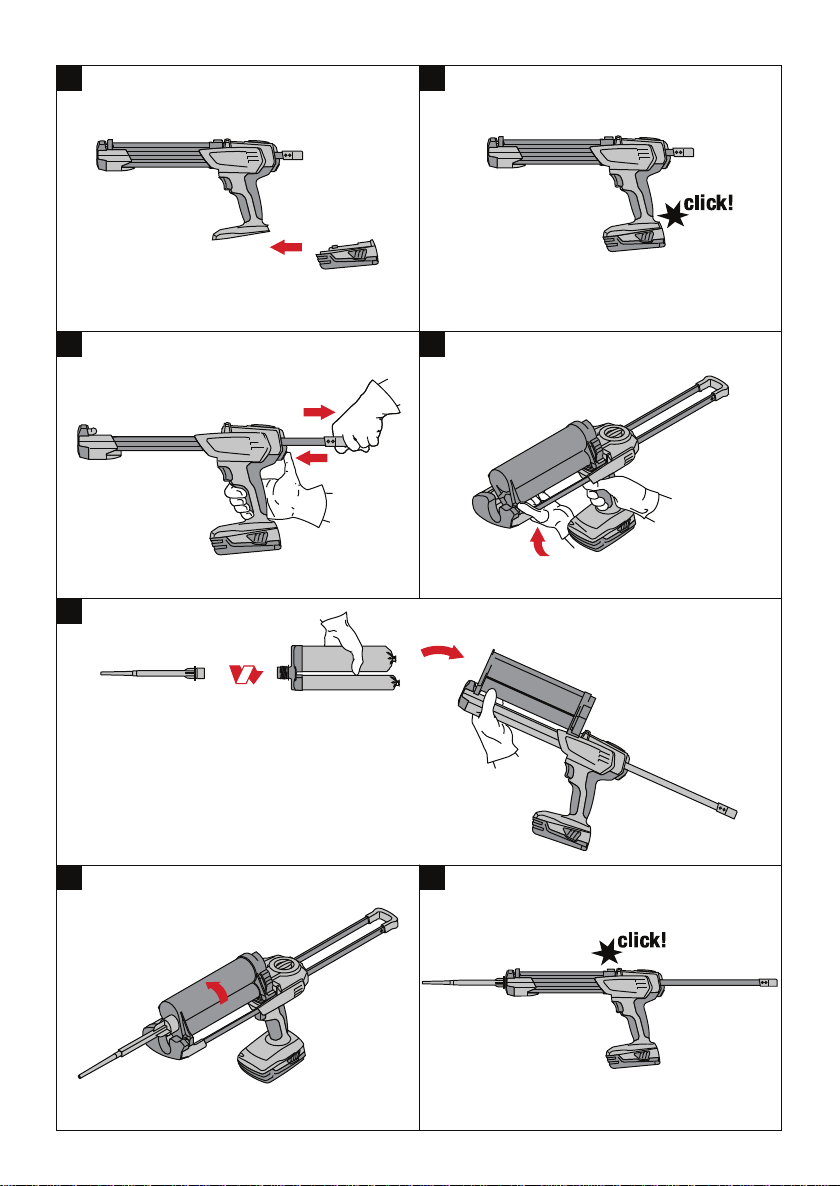 click!

click!