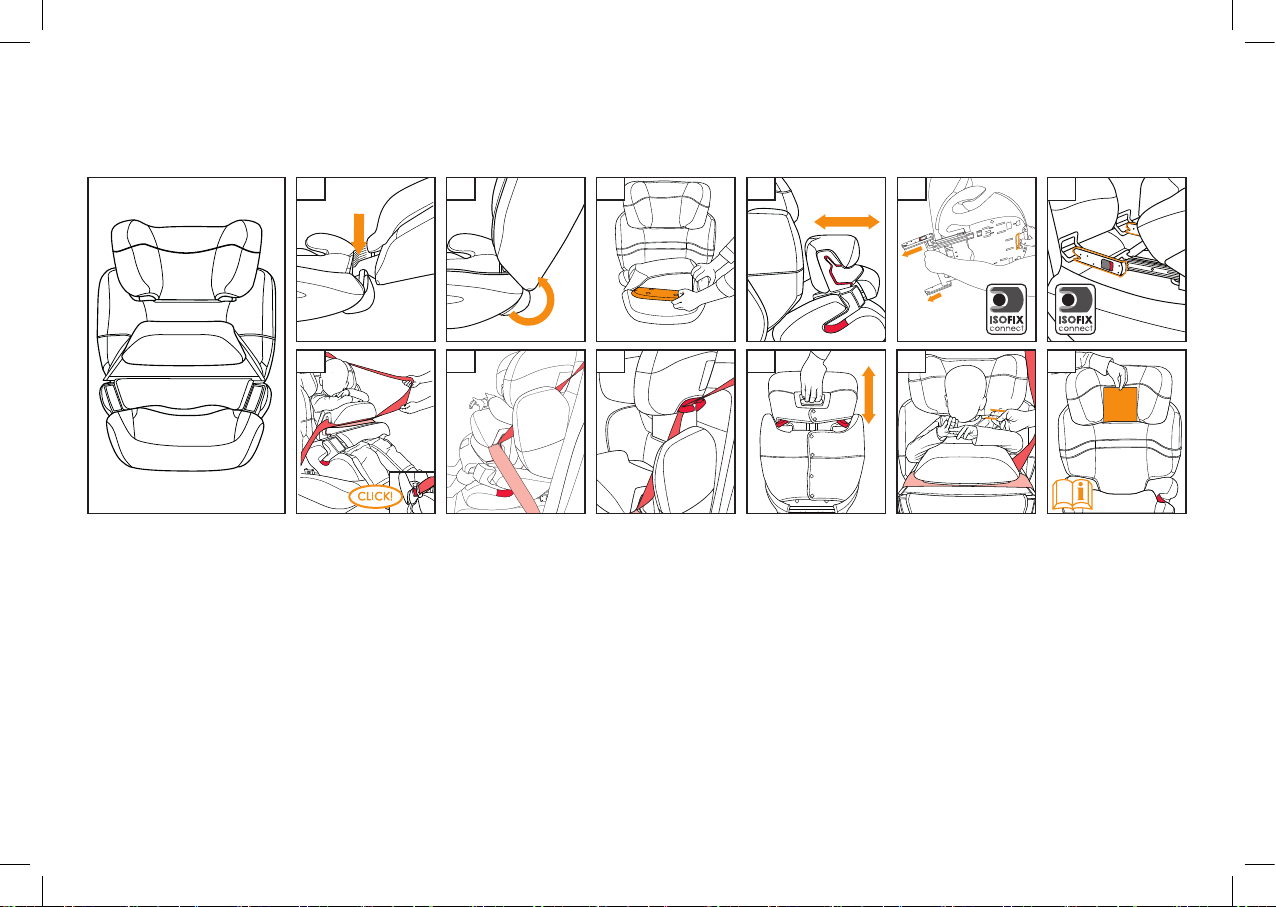 ISOFIX connect

ISOFIX connect

CLICK!