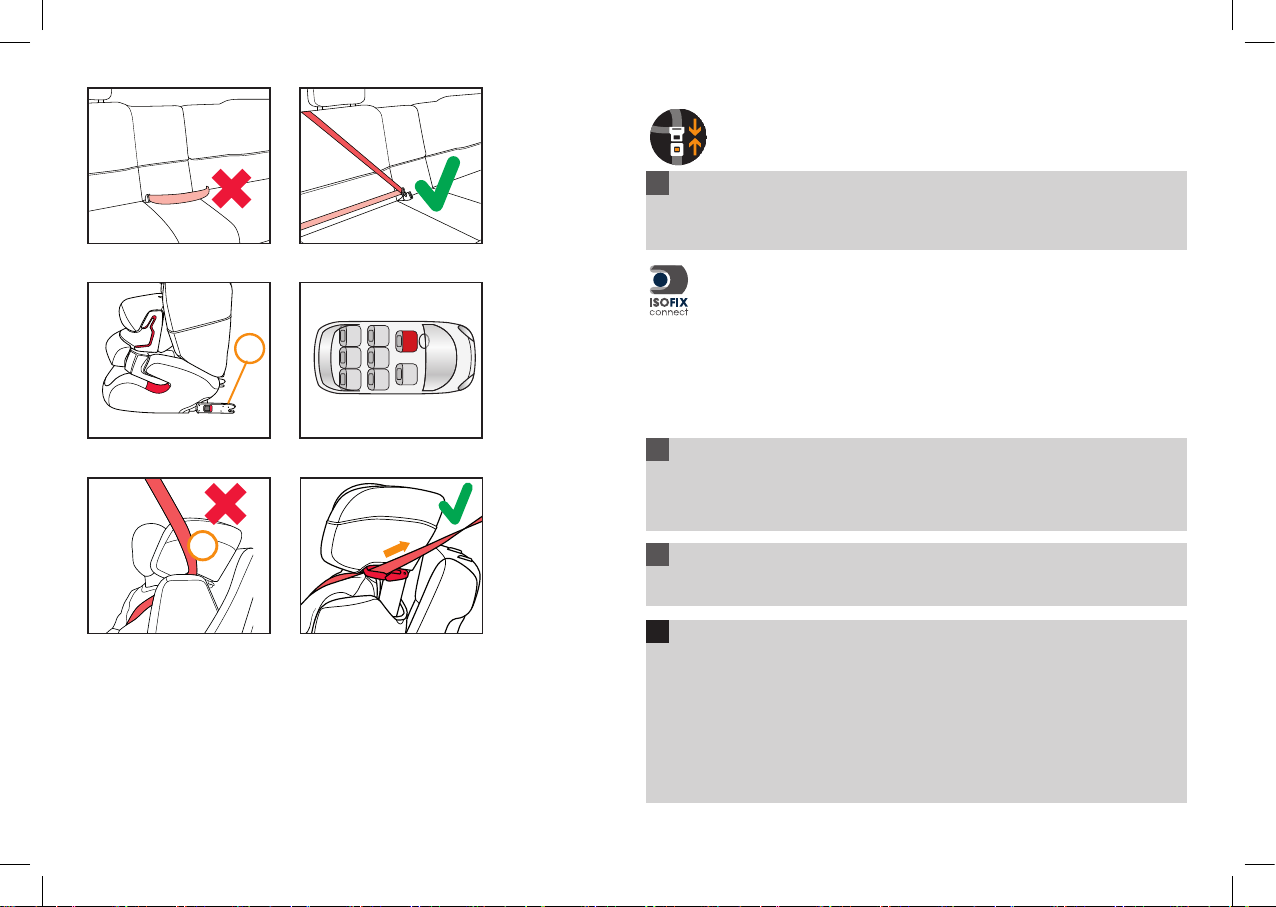 ISOFIX
connect