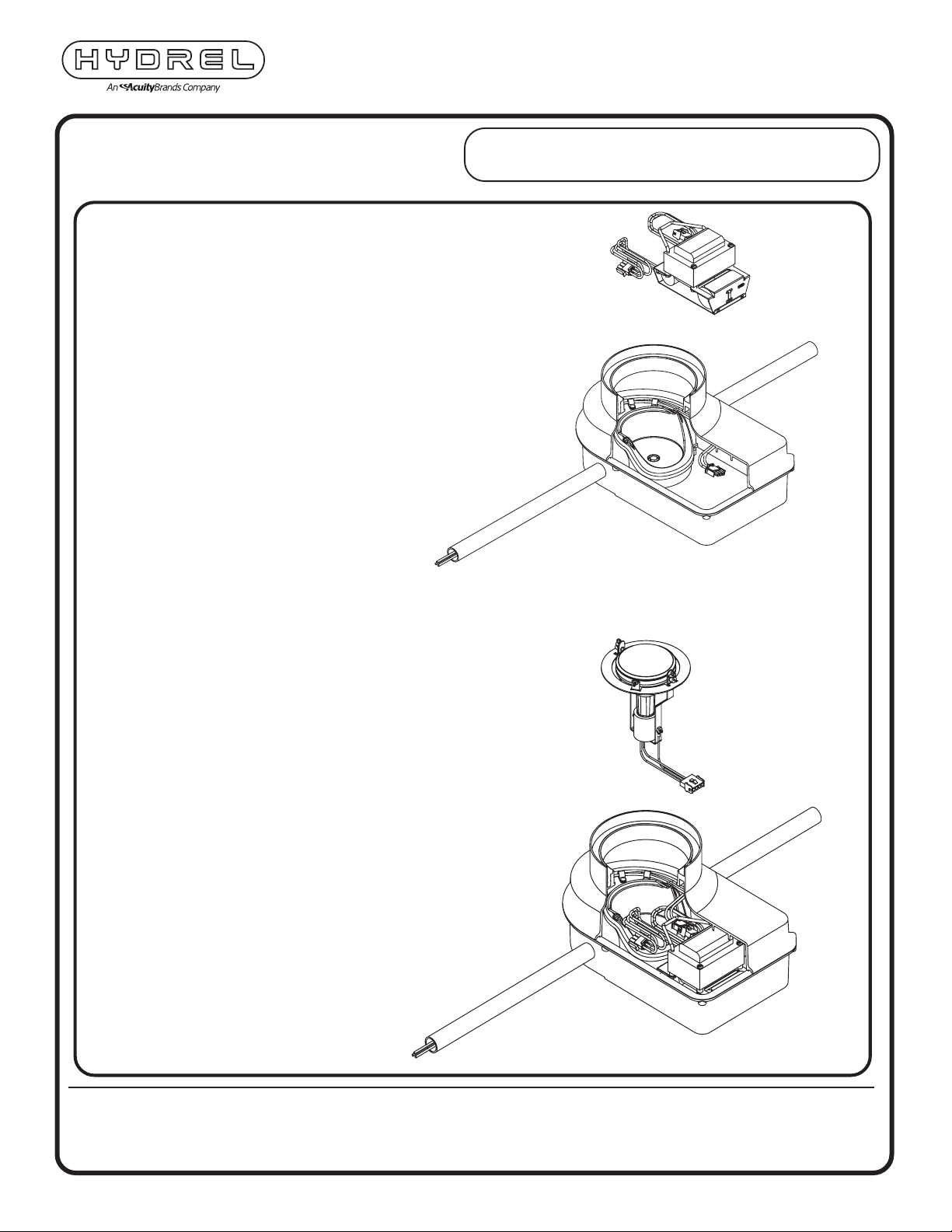 HYDREL
An Acuity Brands Company