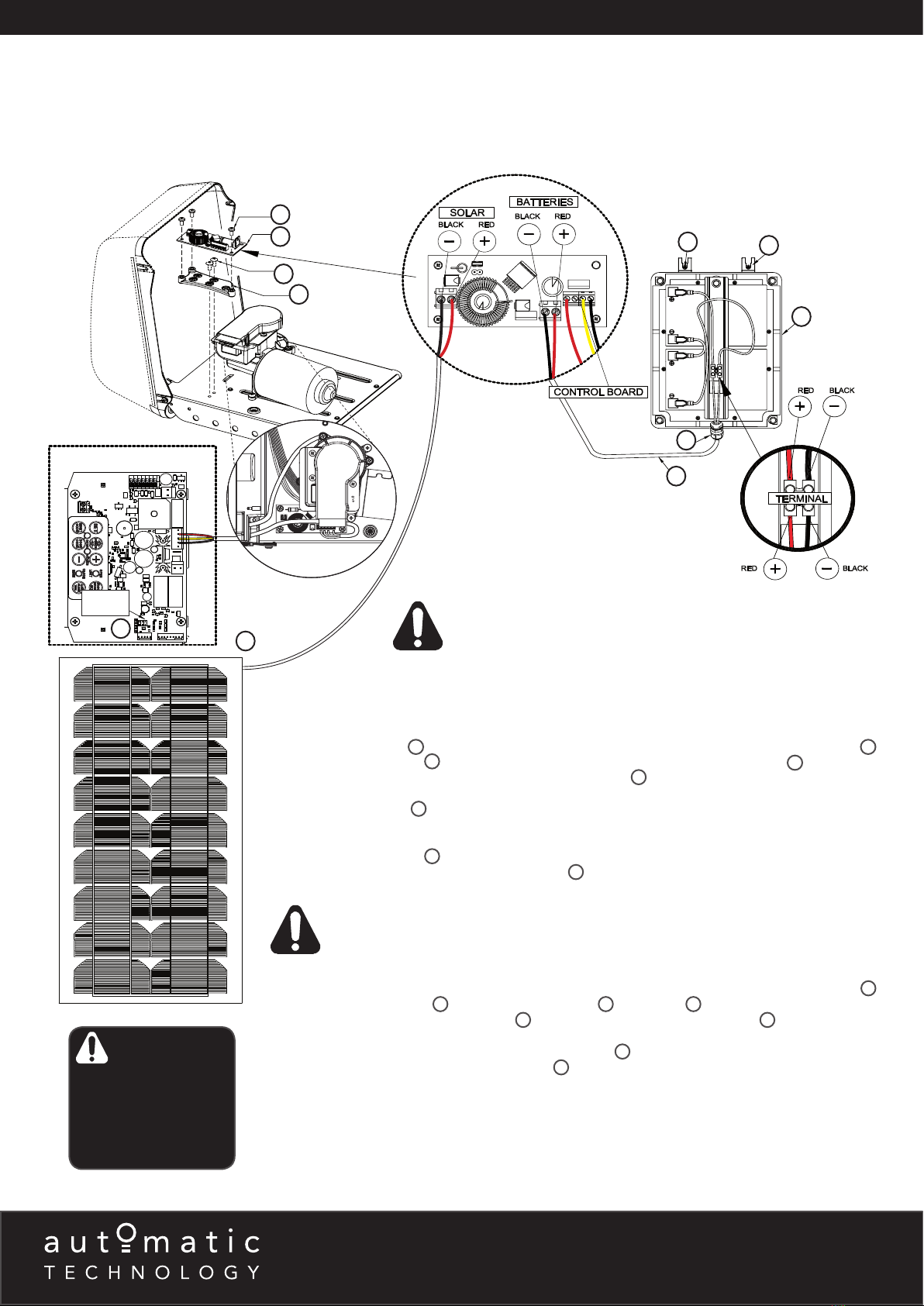 SOLAR
BLACK
RED
BATTERIES
BLACK
RED
CONTROL BOARD
RED
BLACK
TERMINAL
RED
BLACK

automatic
TECHNOLOGY