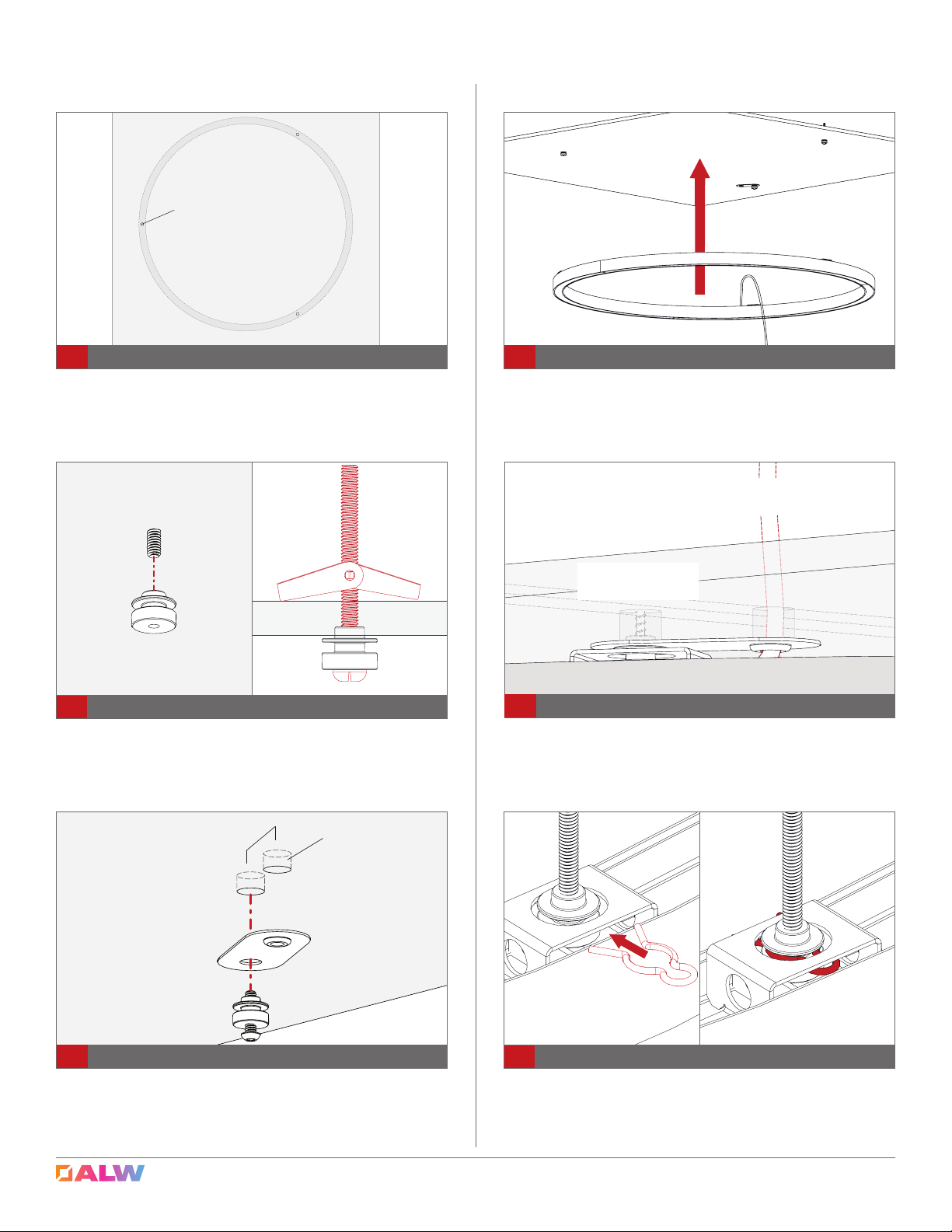 ALW