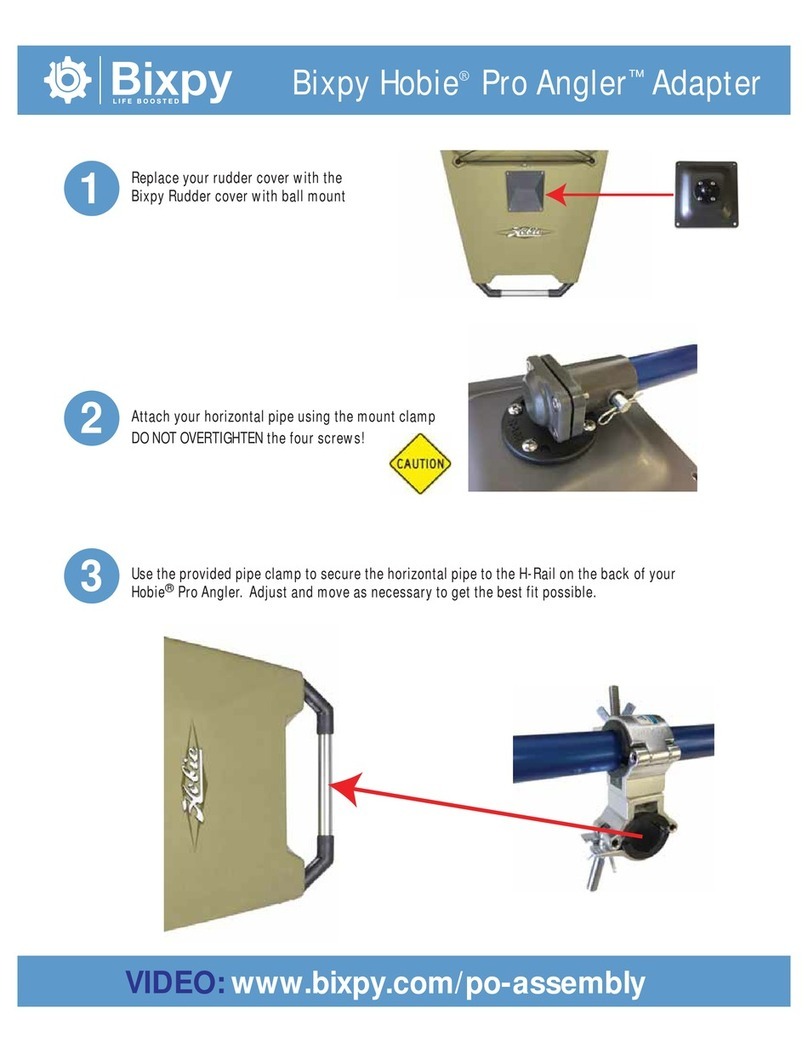 Bixpy
LIFE BOOSTED

Bixpy Hobie® Pro Angler™ Adapter

1 Replace your rudder cover with the Bixpy Rudder cover with ball mount

Hobie

2 Attach your horizontal pipe using the mount clamp
DO NOT OVERTIGHTEN the four screws!

CAUTION

3 Use the provided pipe clamp to secure the horizontal pipe to the H-Rail on the back of your Hobie® Pro Angler. Adjust and move as necessary to get the best fit possible.

Hobie

VIDEO: www.bixpy.com/po-assembly