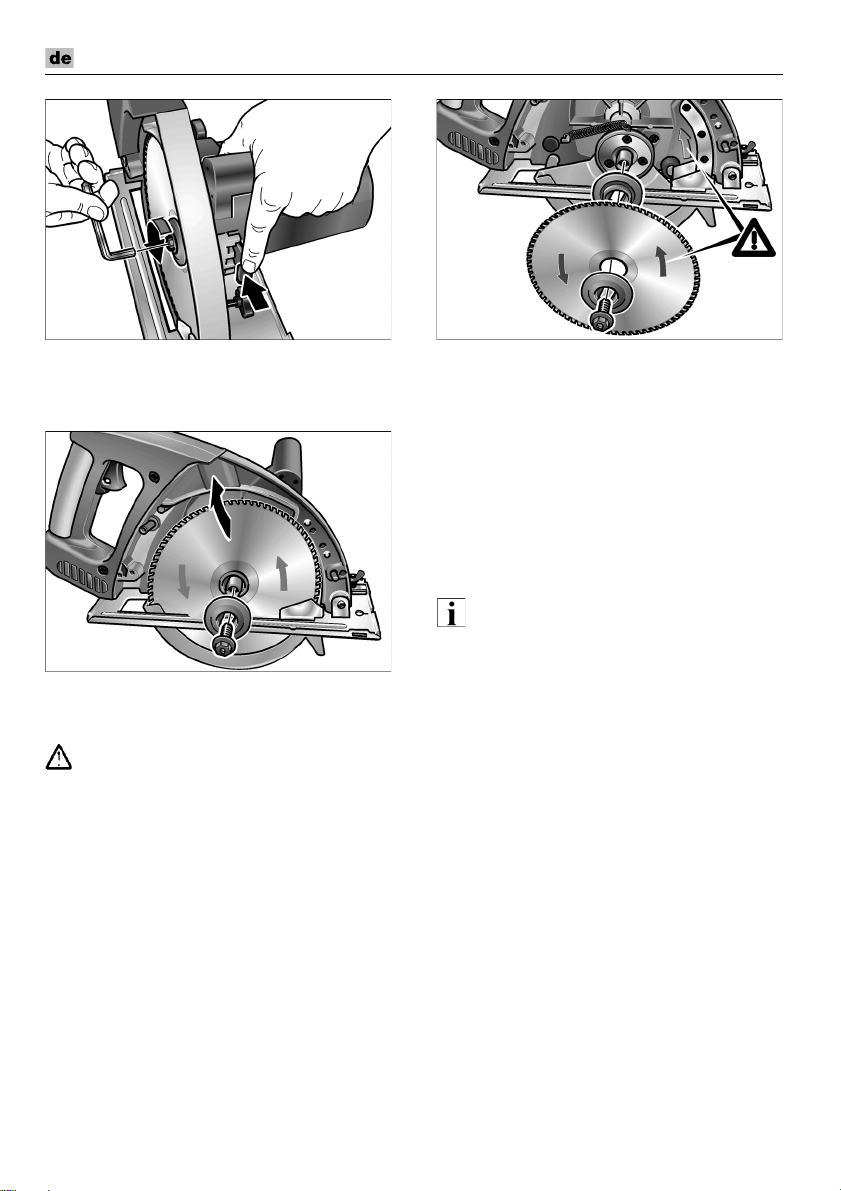 de