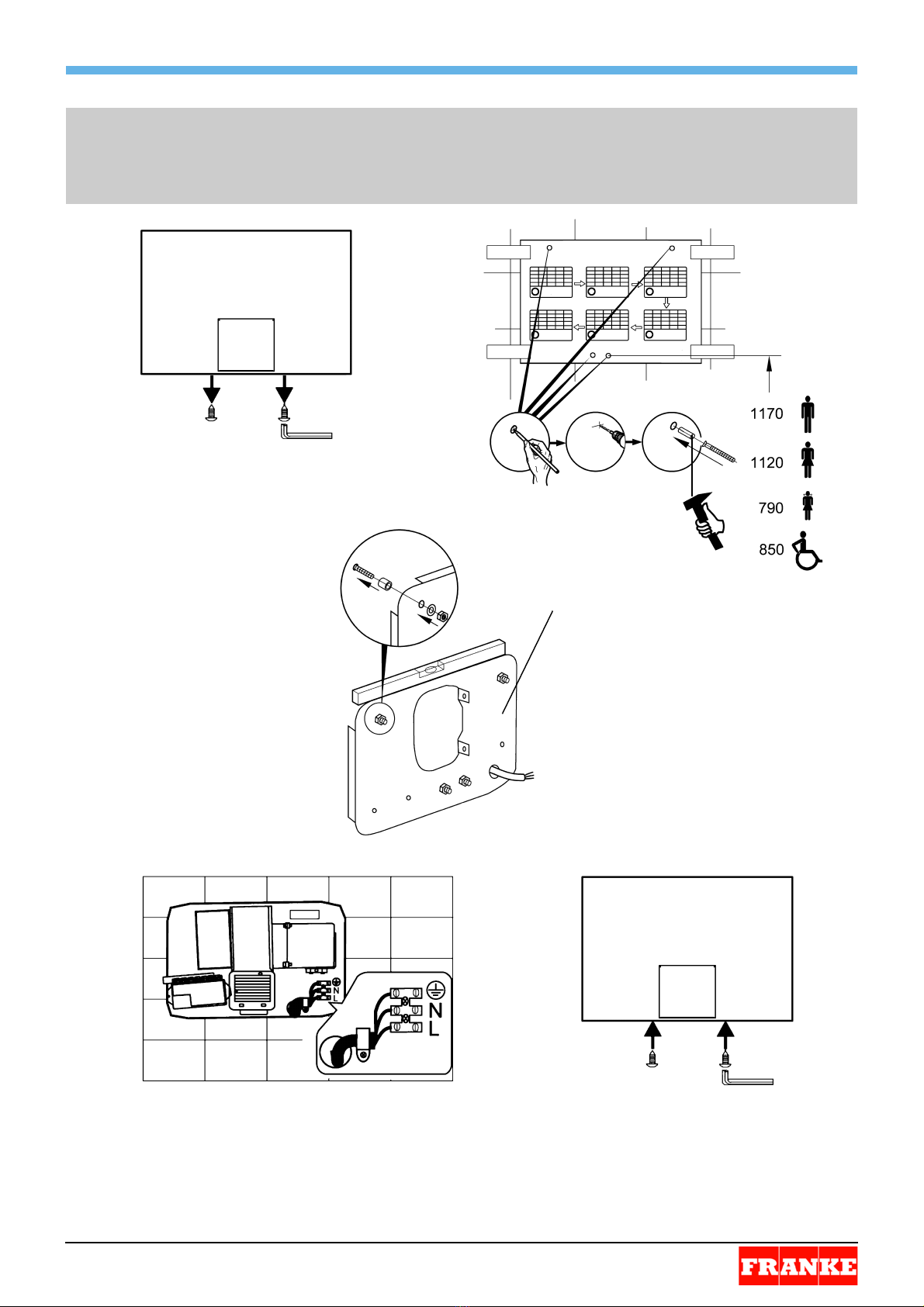 1170

1120

790

850

N
L

N
L

FRANKE