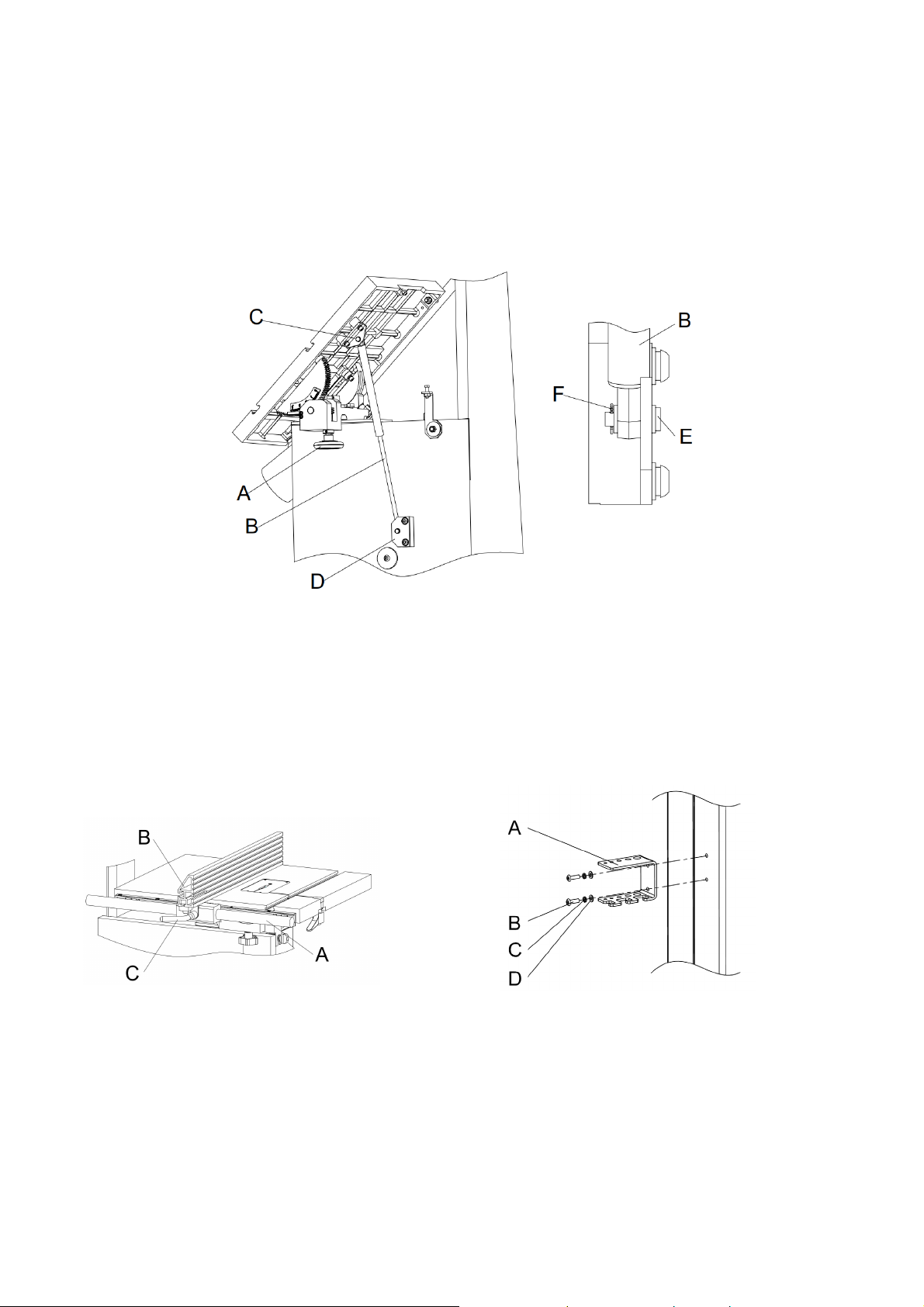 C
A
B
D

B
F
E

B
C
A

A
B
C
D