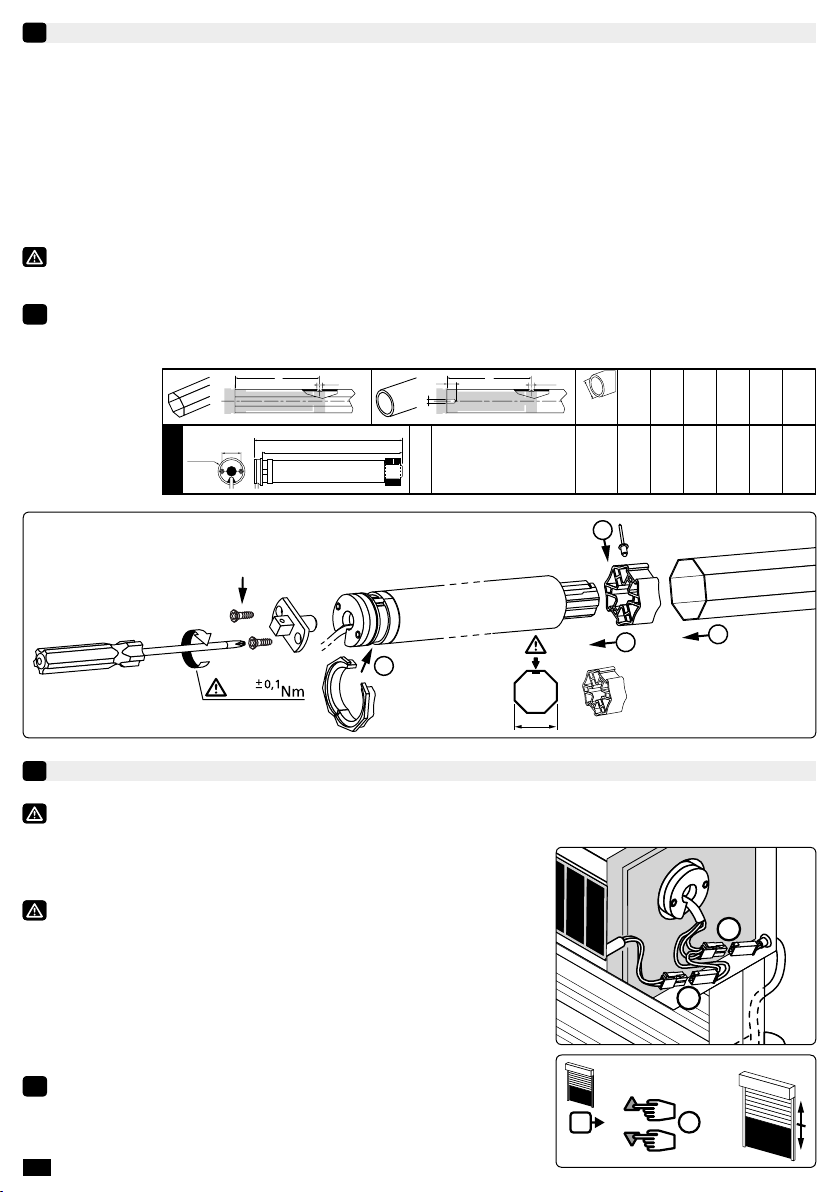 $\pm 0,1$ Nm