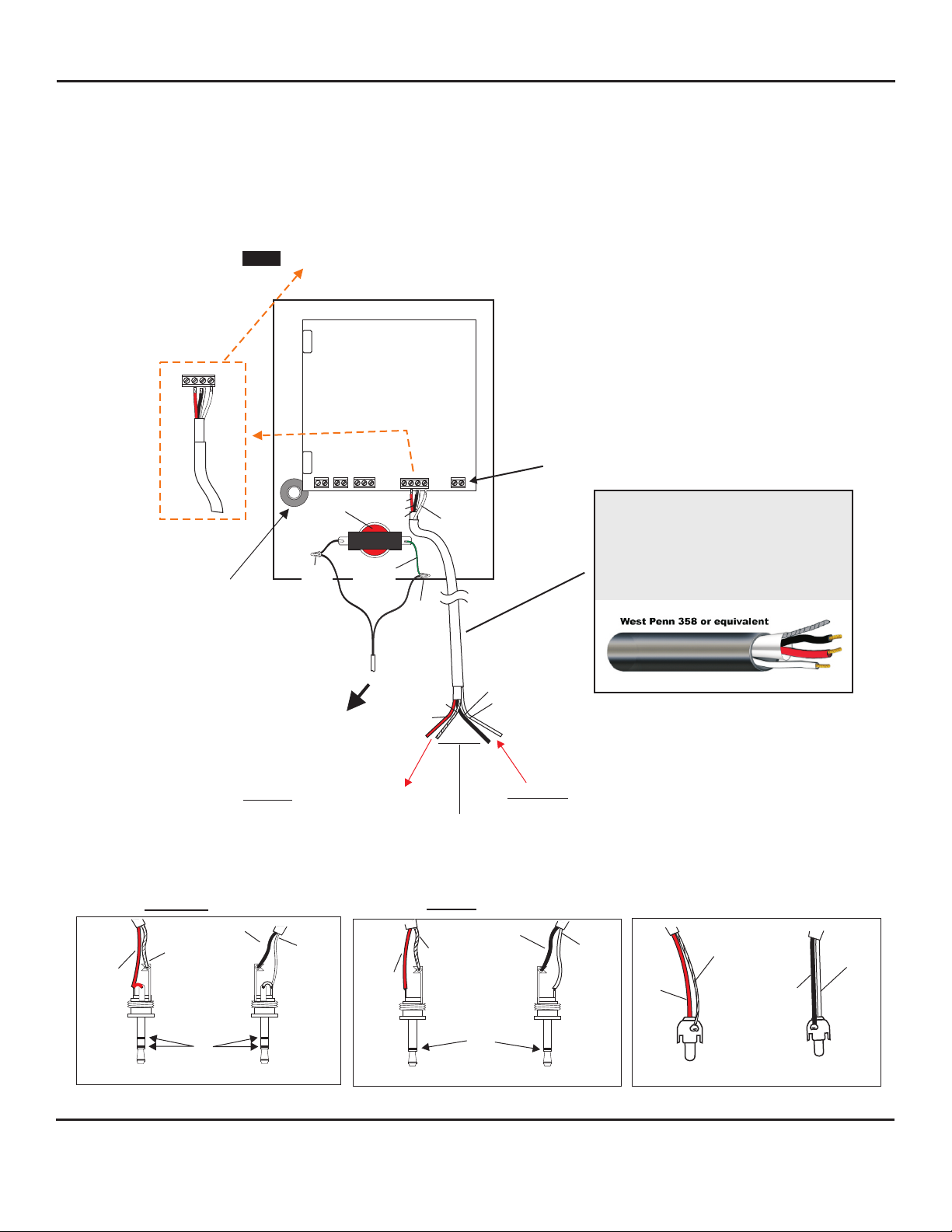 West Penn 358 or equivalent