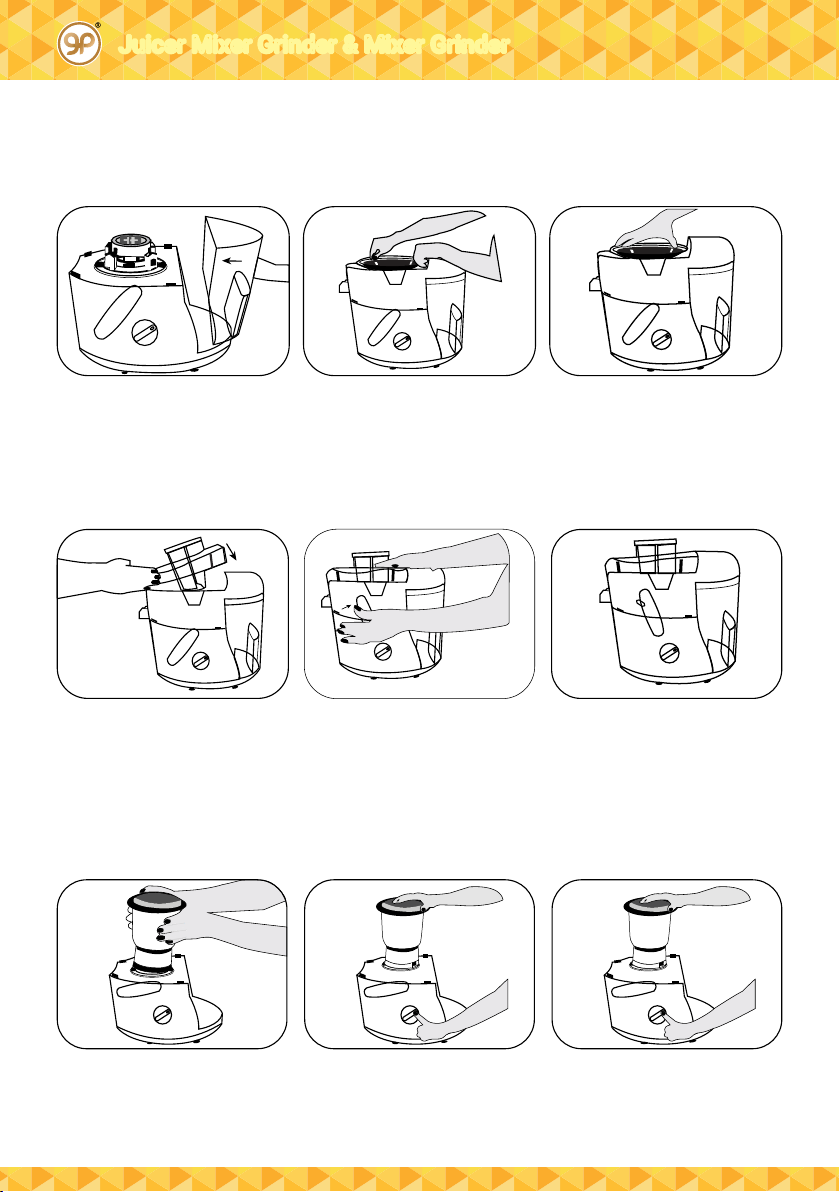 Juicer Mixer Grinder & Mixer Grinder