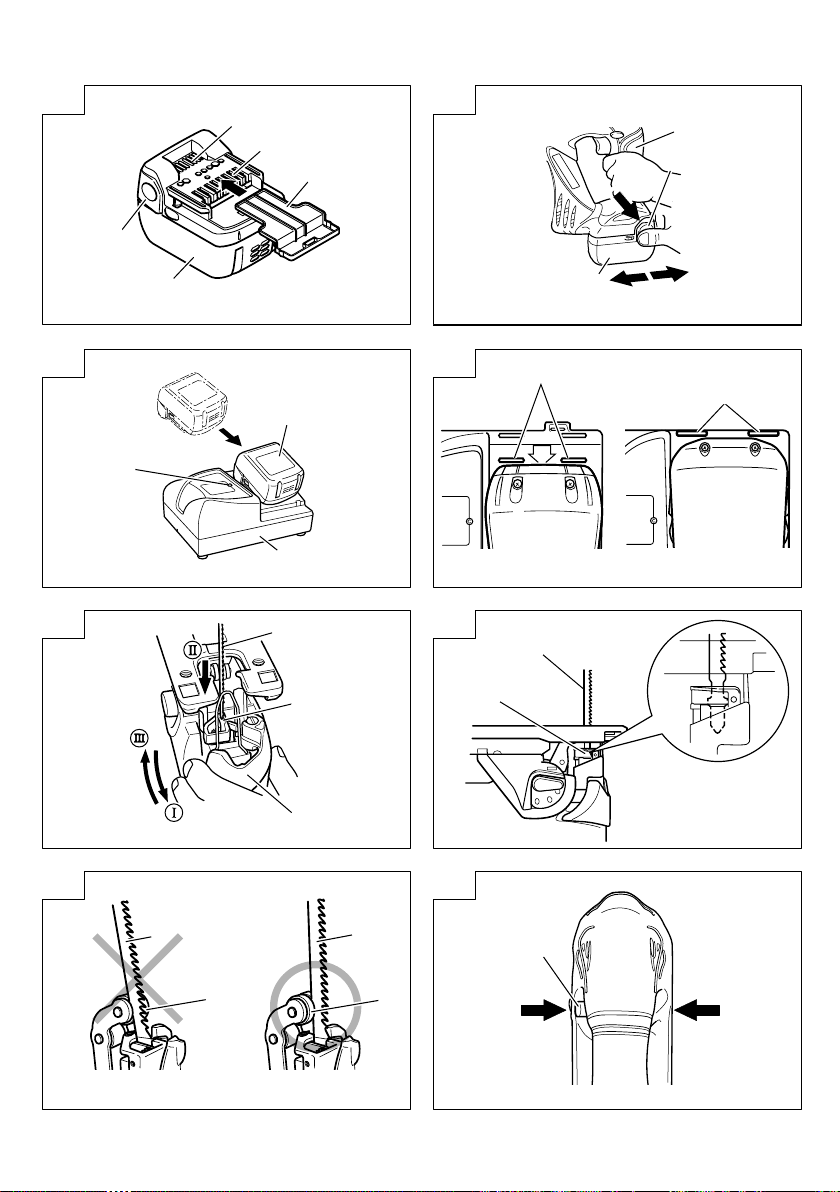 II

III

I