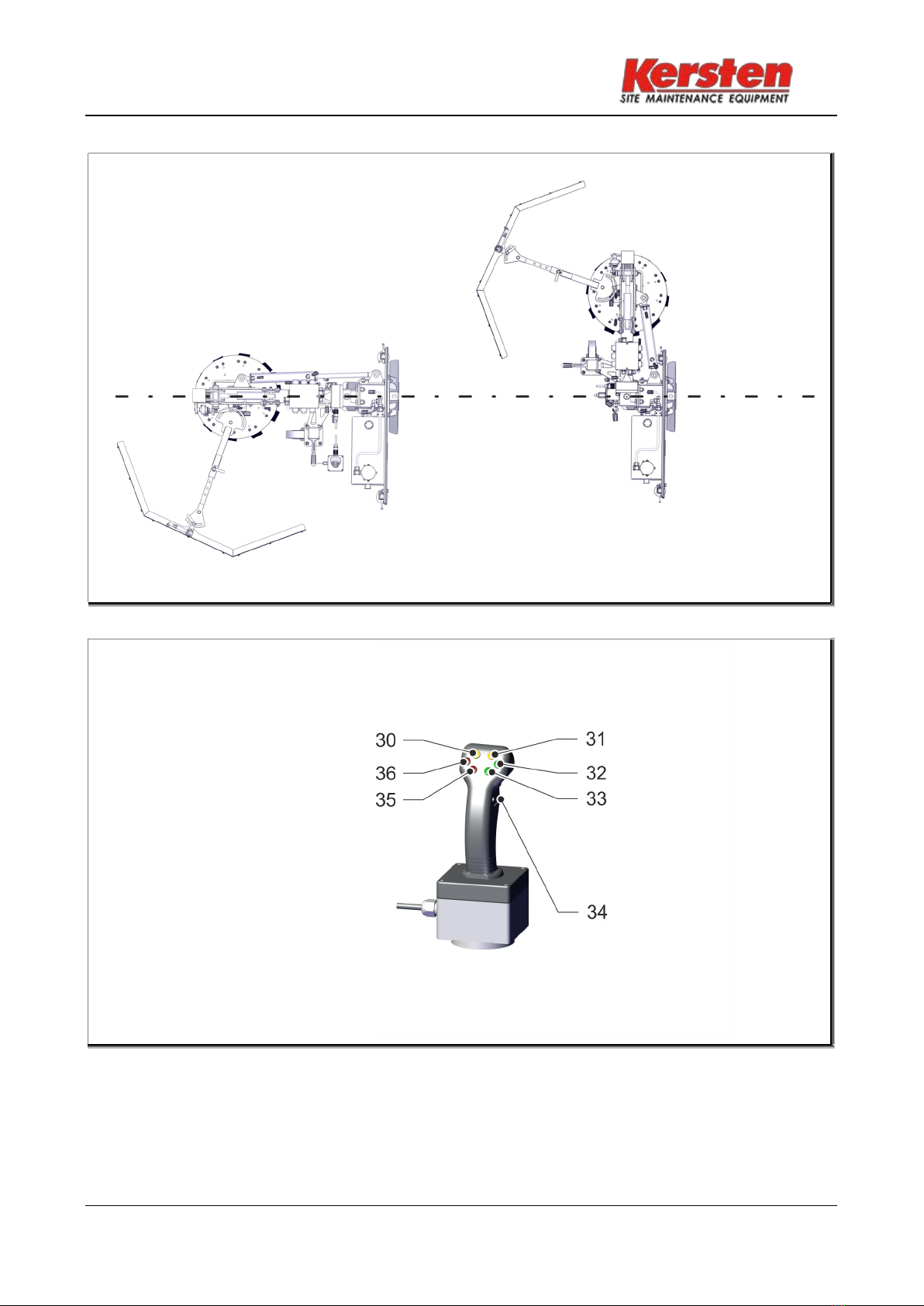 Kersten
SITE MAINTENANCE EQUIPMENT

30
31
36
32
35
33
34