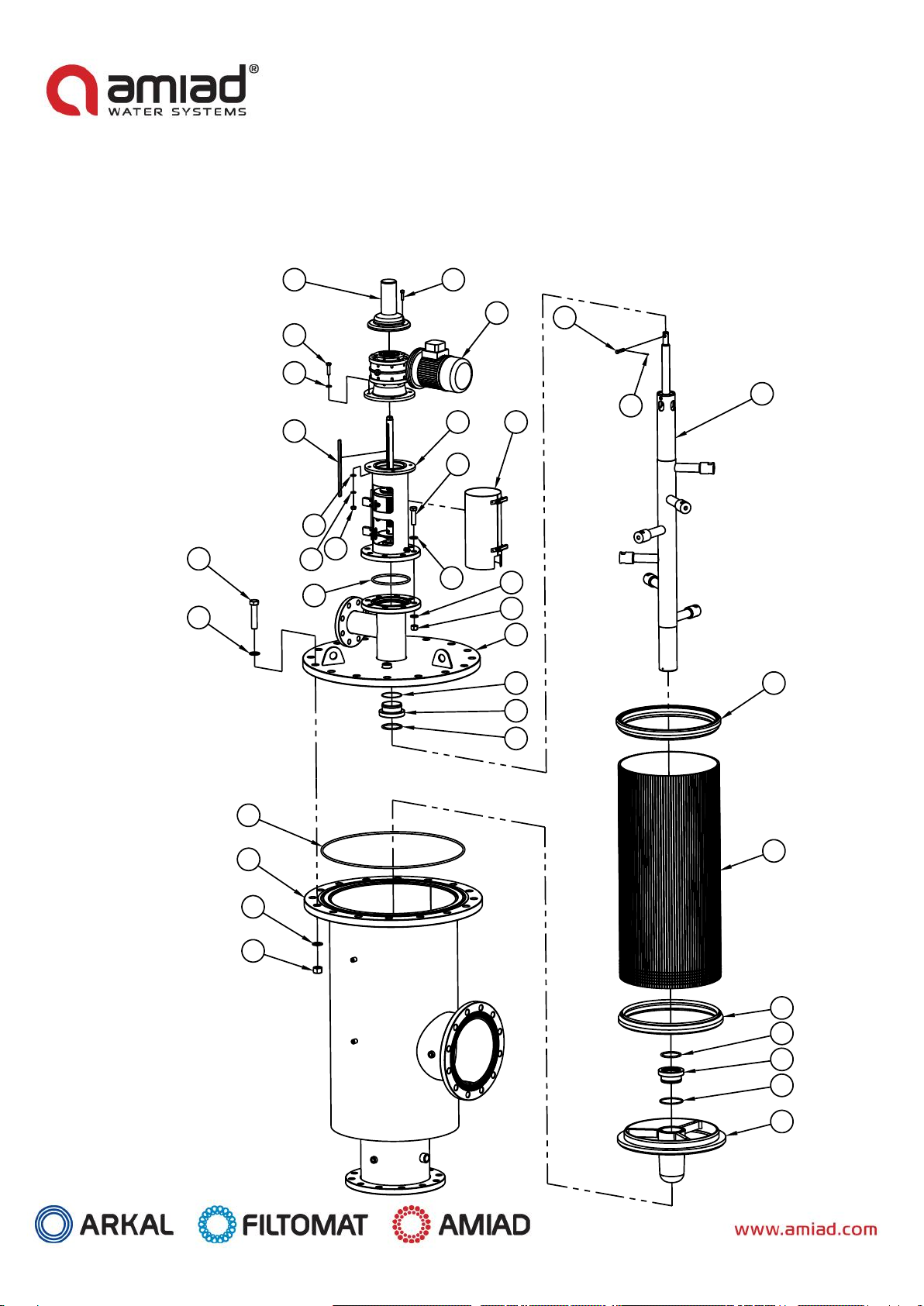 amiad®
WATER SYSTEMS

ARKAL FILTOMAT AMIAD

www.amiad.com