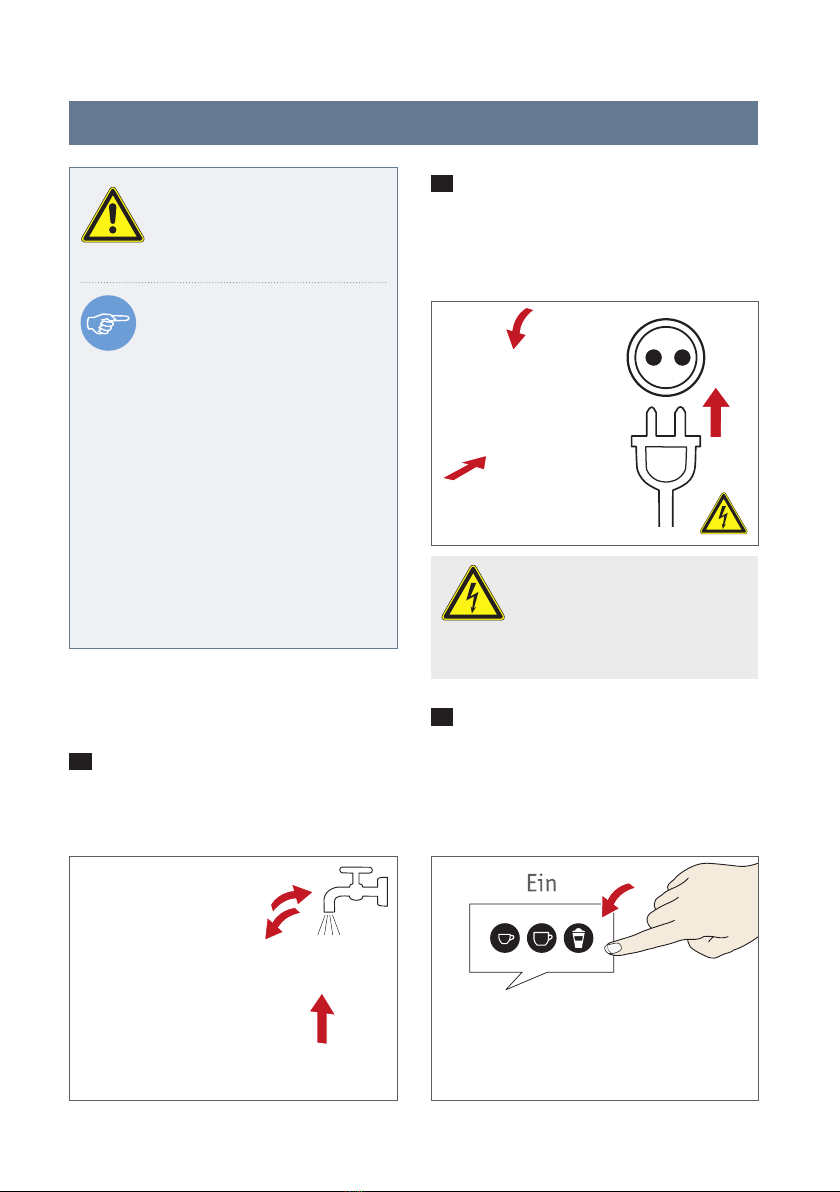 Ein