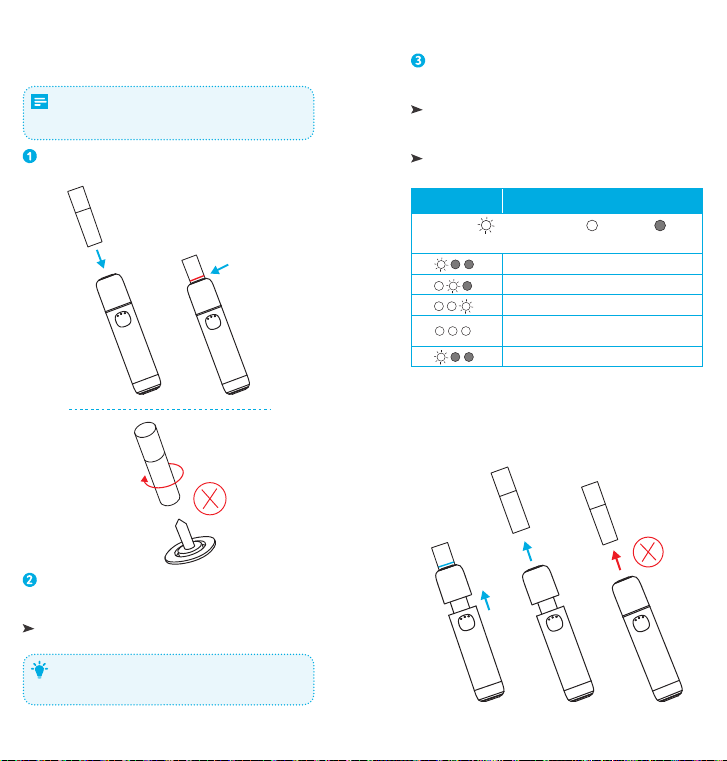 1

2

3