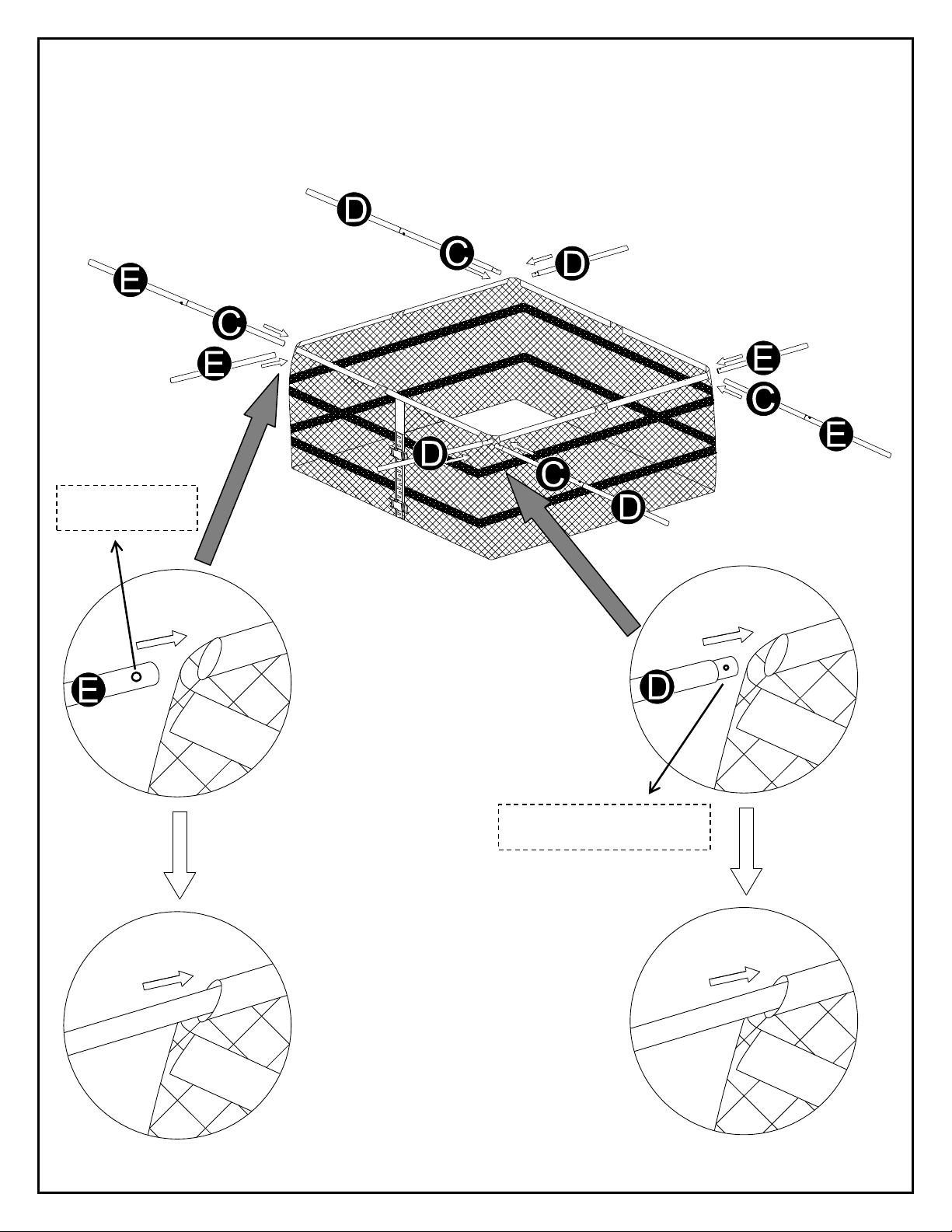 D
C
D
E
C
E
E
C
E
D
C
D
E
D