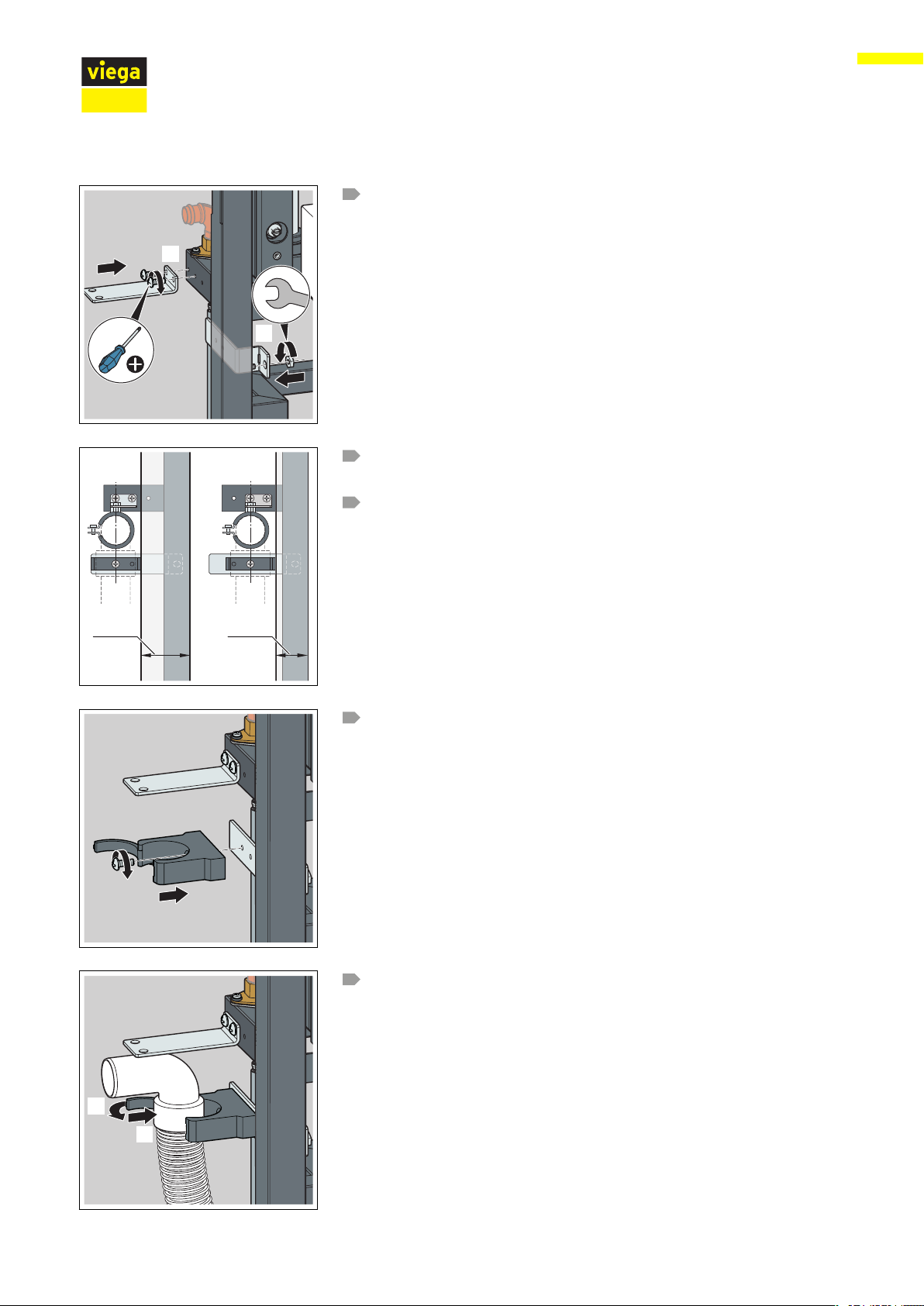 viega