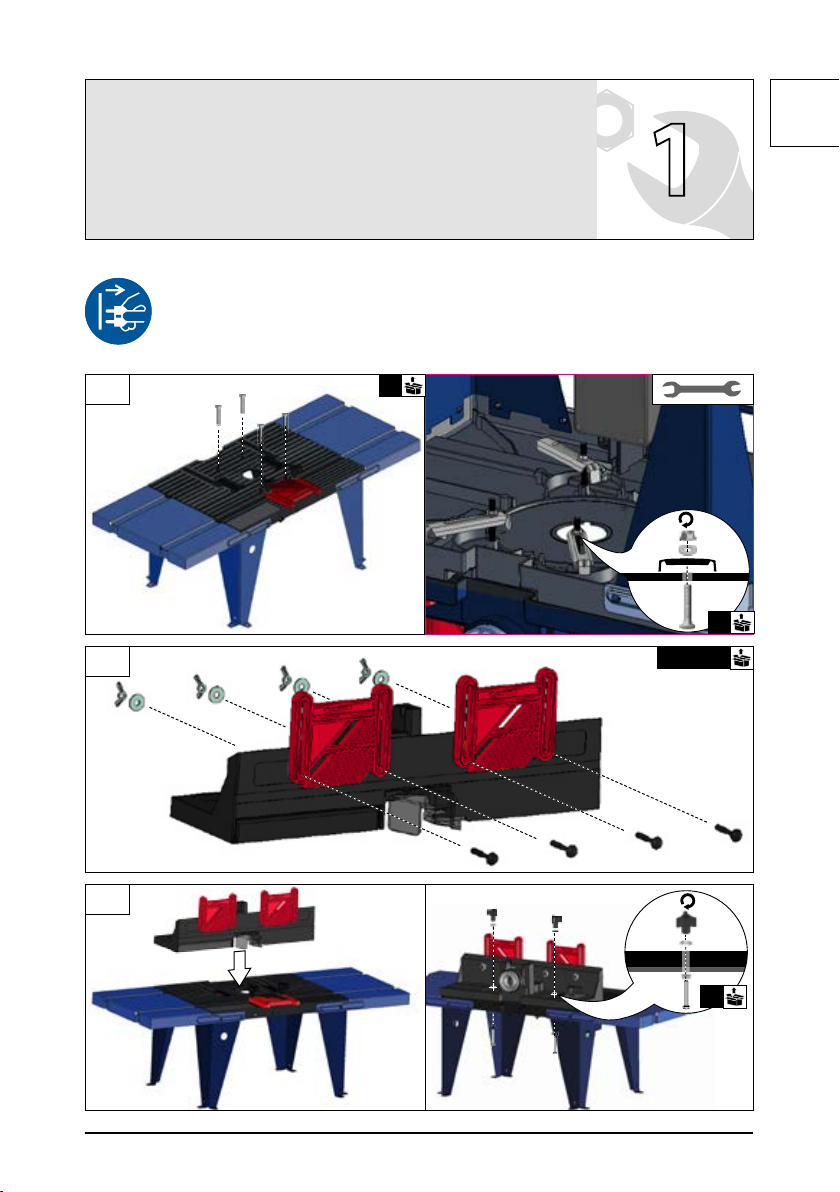 1