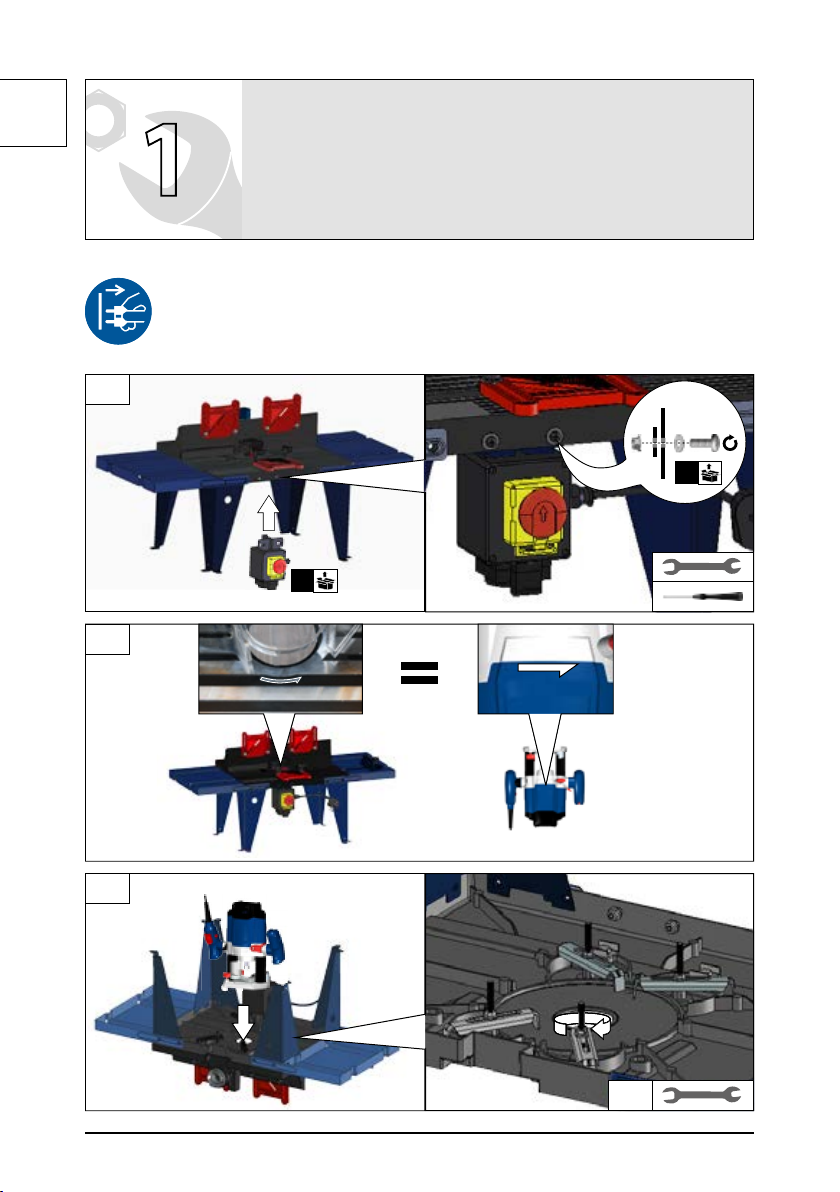 1